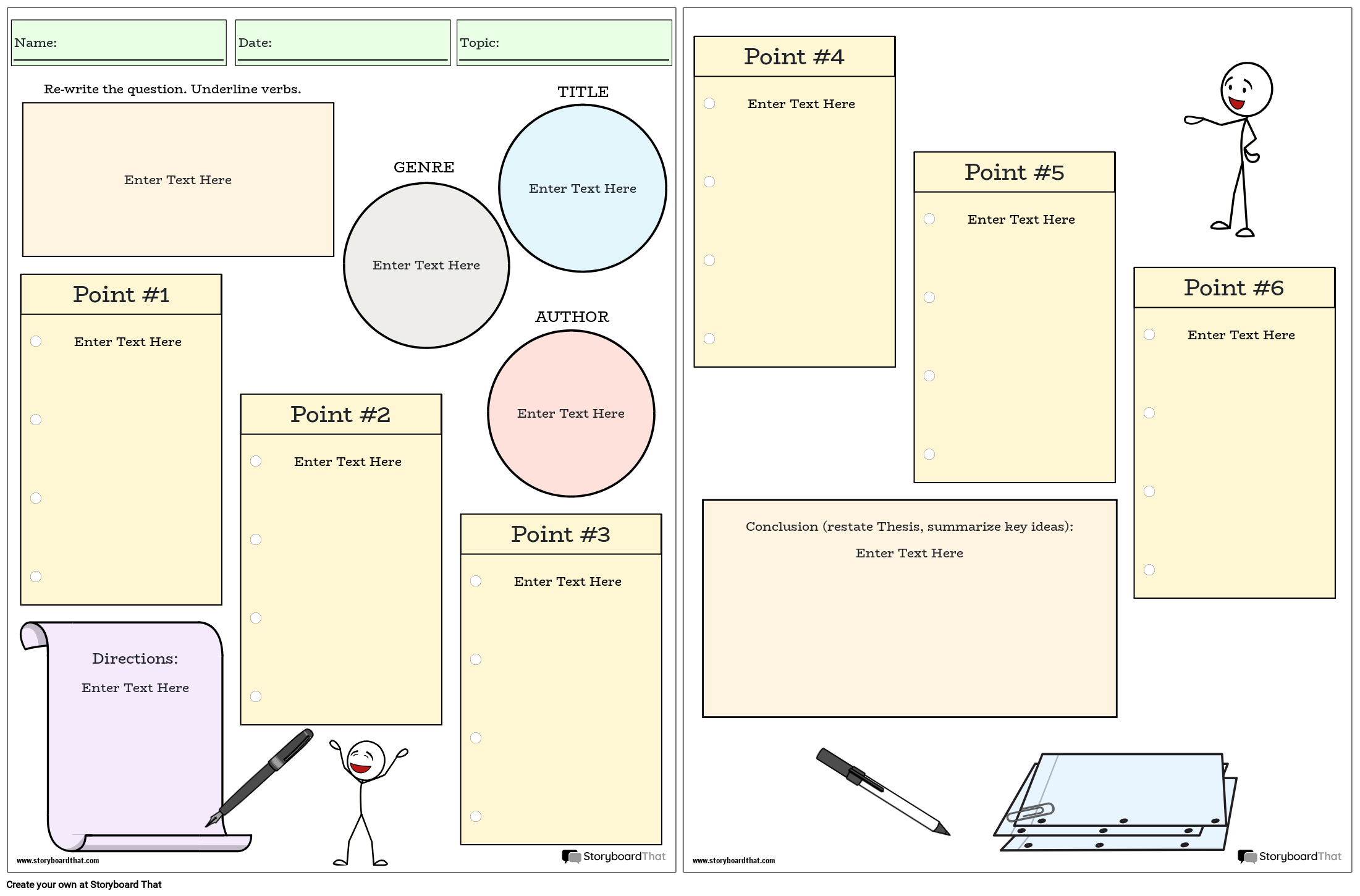 Name:

Date:

Topic:

Re-write the question. Underline verbs.

Enter Text Here

GENRE

Enter Text Here

TITLE

Enter Text Here

AUTHOR

Enter Text Here

Point #1

Enter Text Here

Point #2

Enter Text Here

Point #3

Enter Text Here

Directions:

Enter Text Here

www.storyboardthat.com

StoryboardThat

Point #4

Enter Text Here

Point #5

Enter Text Here

Point #6

Enter Text Here

Conclusion (restate Thesis, summarize key ideas):

Enter Text Here

www.storyboardthat.com

StoryboardThat

Create your own at Storyboard That