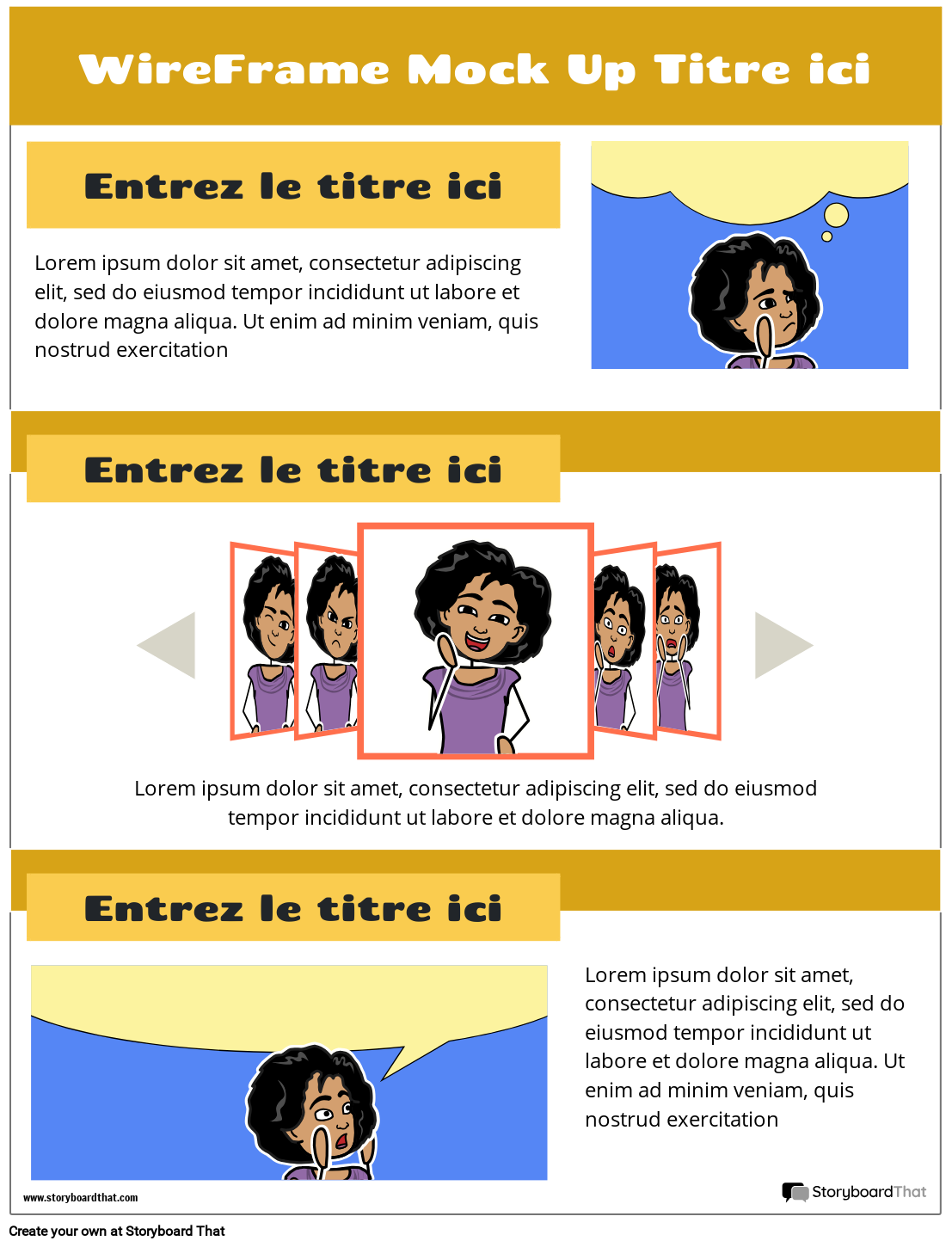 WireFrame Mock Up Titre ici

Entrez le titre ici

Lorem ipsum dolor sit amet, consectetur adipiscing elit, sed do eiusmod tempor incididunt ut labore et dolore magna aliqua. Ut enim ad minim veniam, quis nostrud exercitation

Entrez le titre ici

Lorem ipsum dolor sit amet, consectetur adipiscing elit, sed do eiusmod tempor incididunt ut labore et dolore magna aliqua.

Entrez le titre ici

Lorem ipsum dolor sit amet, consectetur adipiscing elit, sed do eiusmod tempor incididunt ut labore et dolore magna aliqua. Ut enim ad minim veniam, quis nostrud exercitation

www.storyboardthat.com

StoryboardThat

Create your own at Storyboard That