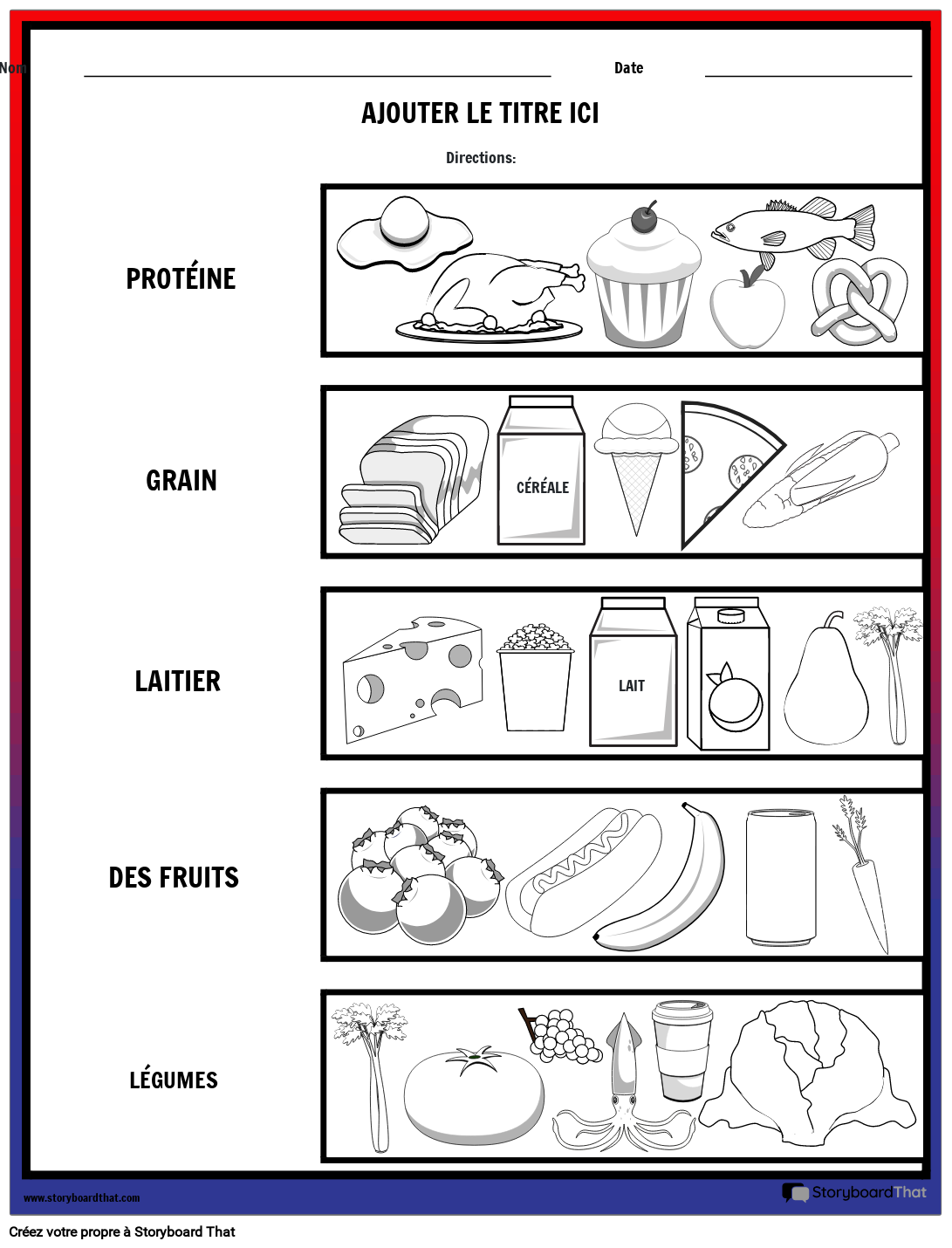 Nom

Date

AJOUTER LE TITRE ICI

Directions:

PROTÉINE

GRAIN

CÉRÉALE

LAITIER

LAIT

DES FRUITS

LÉGUMES

www.storyboardthat.com

StoryboardThat

Créez votre propre à Storyboard That