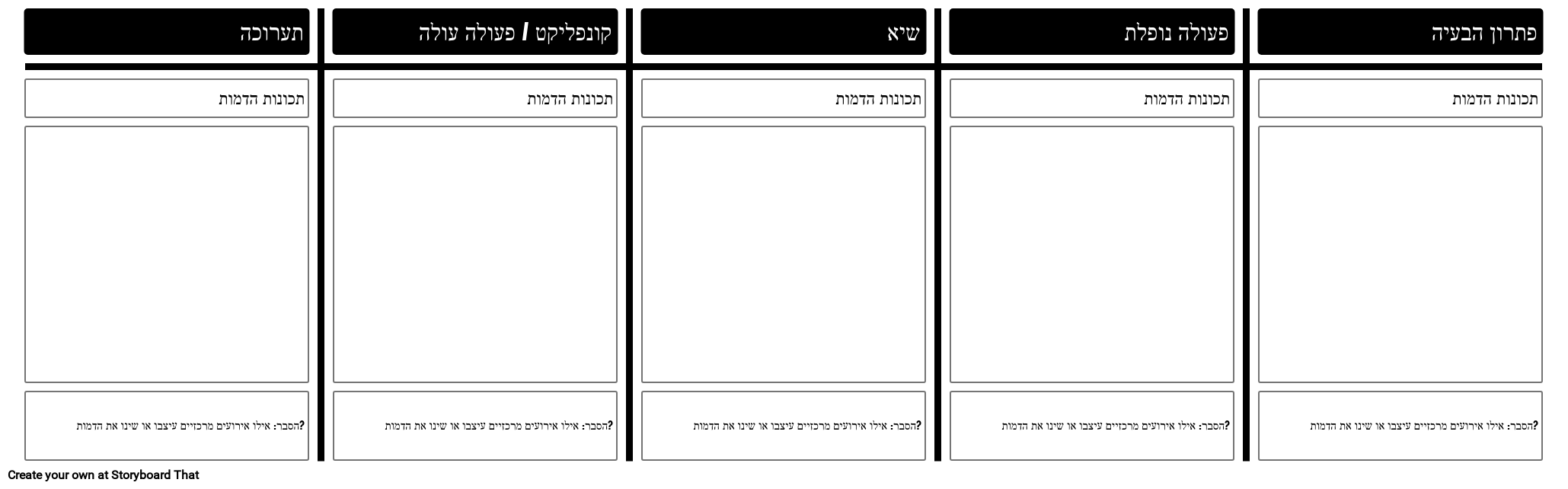 פתרון הבעיה

תכונות הדמות

הסבר: אילו אירועים מרכזיים עיצבו או שינו את הדמות?

פעולה נופלת

תכונות הדמות

הסבר: אילו אירועים מרכזיים עיצבו או שינו את הדמות?

שיא

תכונות הדמות

הסבר: אילו אירועים מרכזיים עיצבו או שינו את הדמות?

קונפליקט / פעולה עולה

תכונות הדמות

הסבר: אילו אירועים מרכזיים עיצבו או שינו את הדמות?

תערוכה

תכונות הדמות

הסבר: אילו אירועים מרכזיים עיצבו או שינו את הדמות?

Create your own at Storyboard That