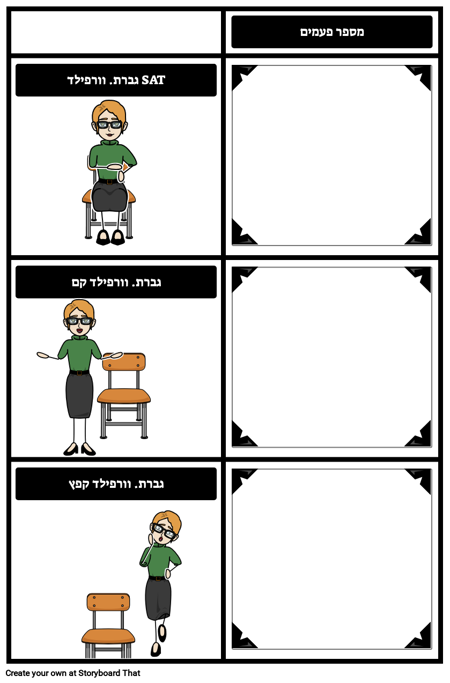 מספר פעמים

SAT גברת. וורפילד

גברת. וורפילד קם

גברת. וורפילד קפץ

Create your own at Storyboard That