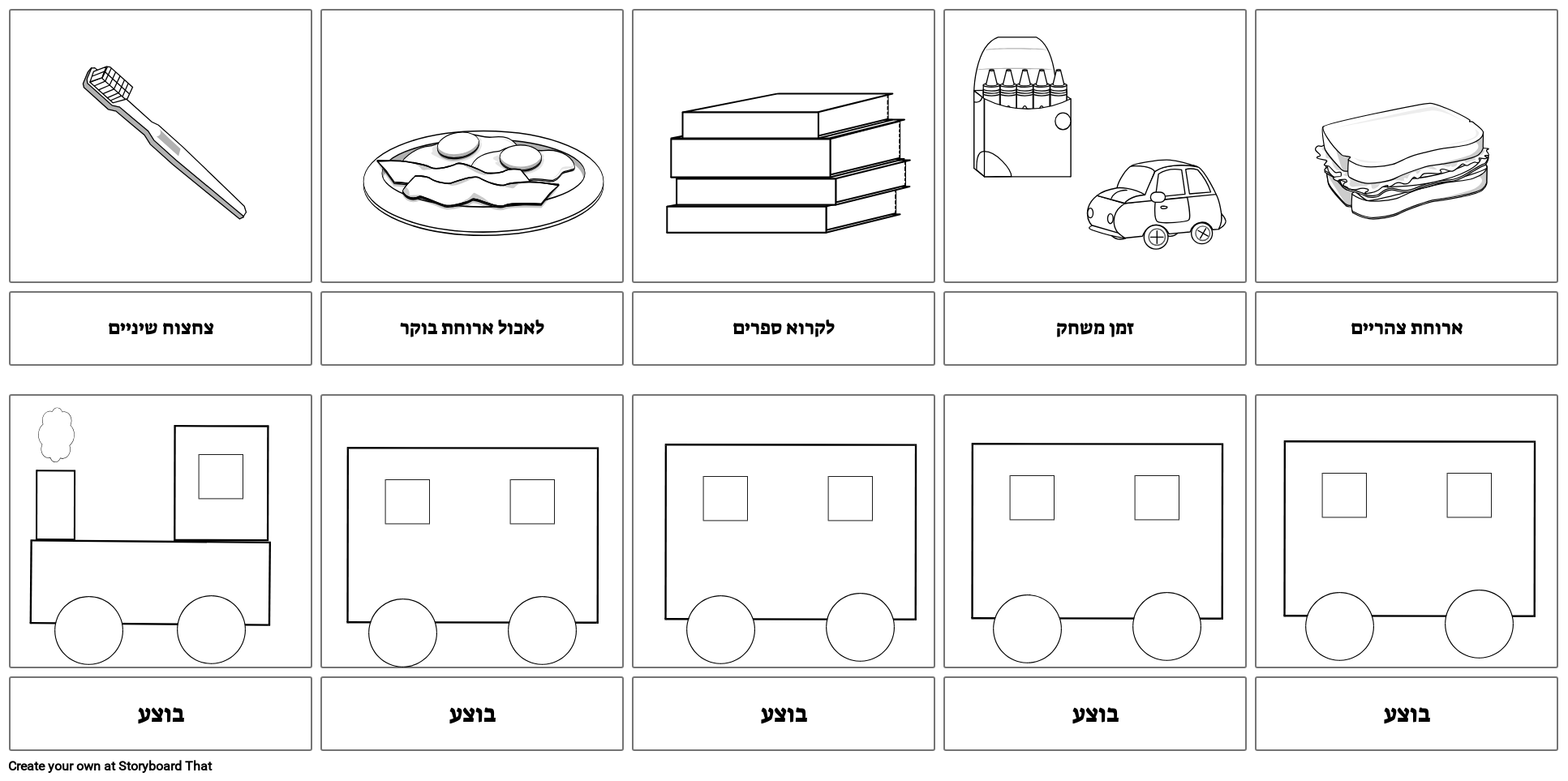 צחצוח שיניים

לאכול ארוחת בוקר

לקרוא ספרים

זמן משחק

ארוחת צהריים

בוצע

בוצע

בוצע

בוצע

בוצע

Create your own at Storyboard That