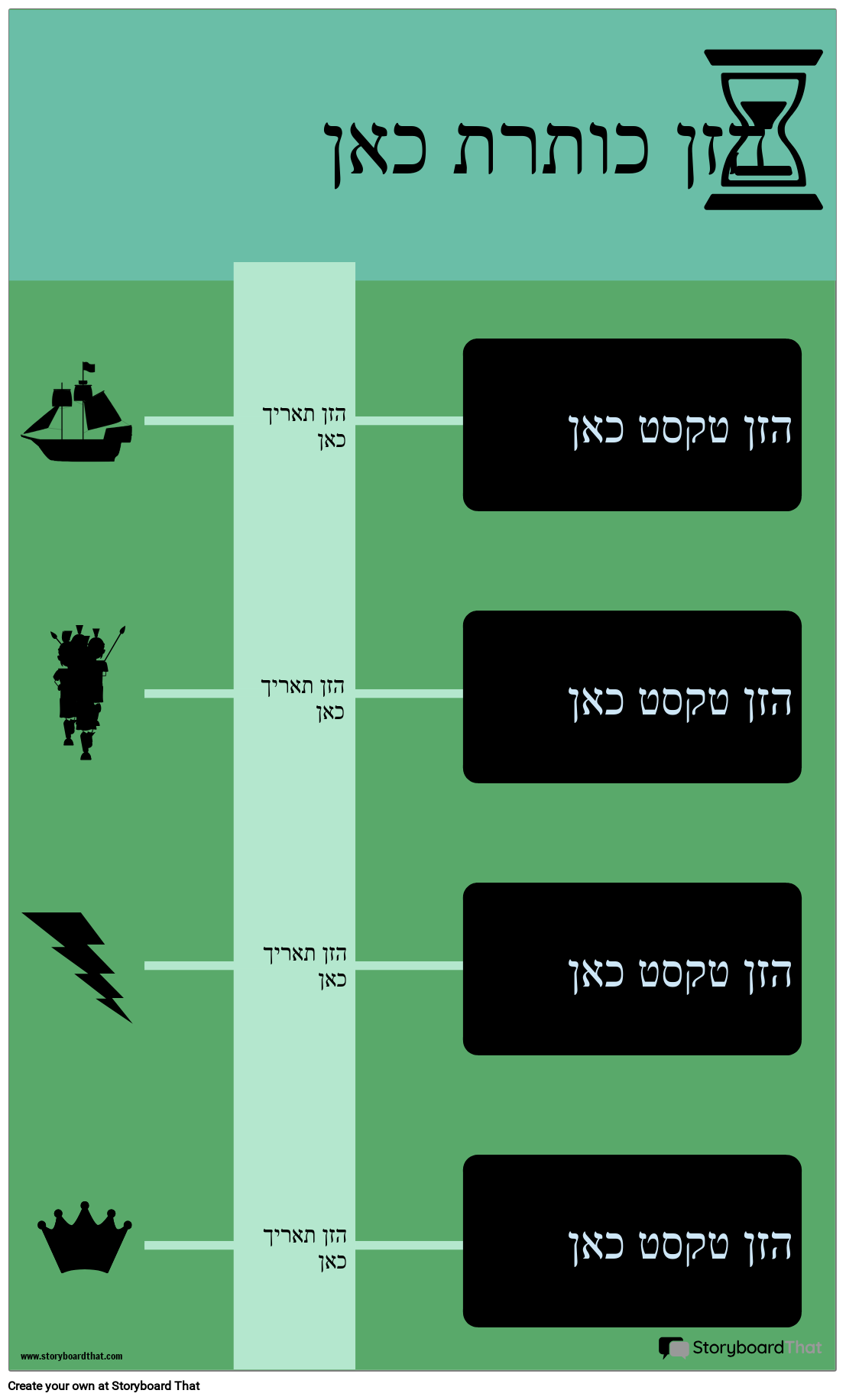 הזן כותרת כאן

הזן תאריך כאן

הזן טקסט כאן

הזן תאריך כאן

הזן טקסט כאן

הזן תאריך כאן

הזן טקסט כאן

הזן תאריך כאן

הזן טקסט כאן

www.storyboardthat.com

StoryboardThat

Create your own at Storyboard That