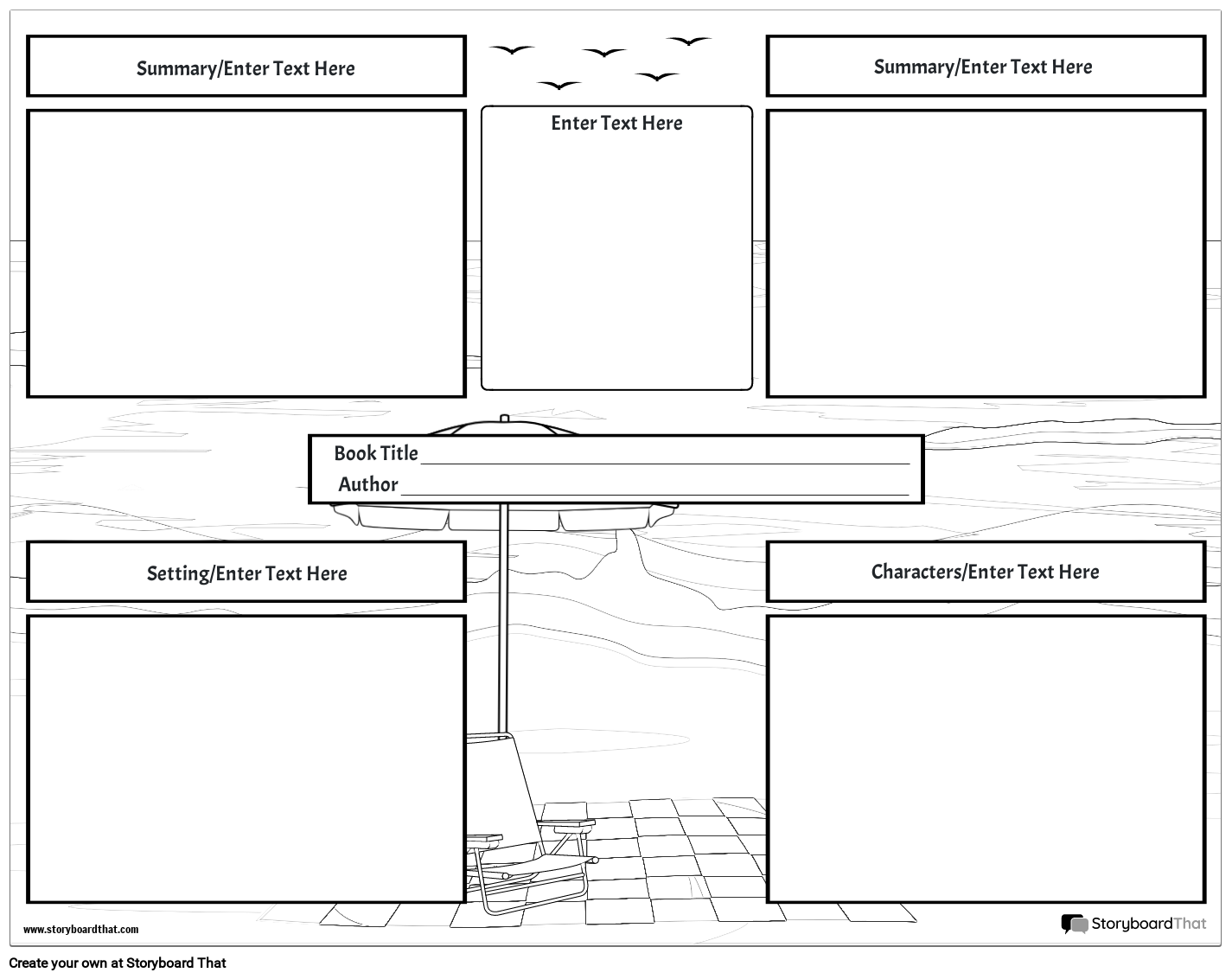 Summary/Enter Text Here

Enter Text Here

Summary/Enter Text Here

Book Title

Author

Setting/Enter Text Here

Characters/Enter Text Here

www.storyboardthat.com

StoryboardThat

Create your own at Storyboard That