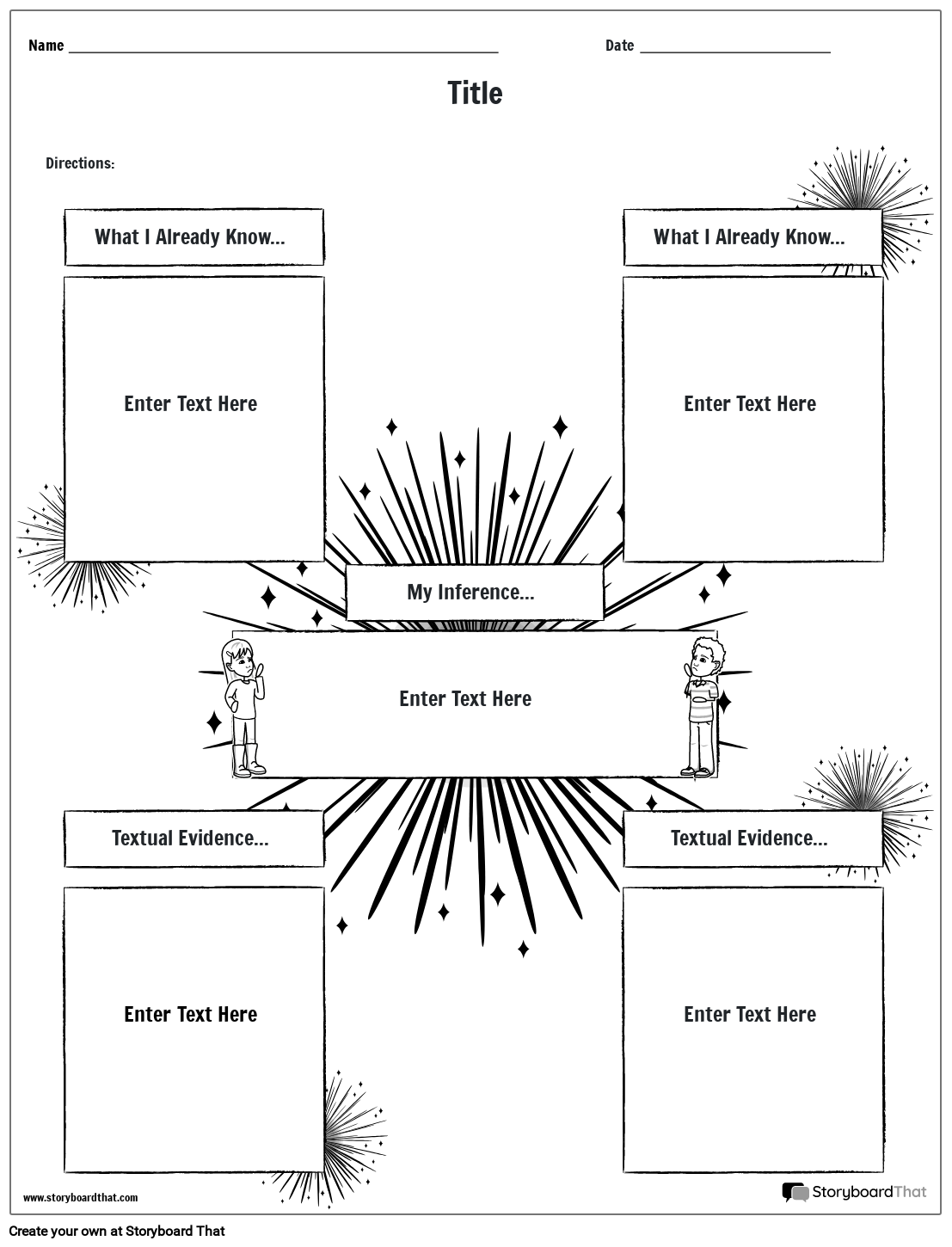 Name ______________________ Date ______________

Title

Directions:

What I Already Know...

Enter Text Here

What I Already Know...

Enter Text Here

My Inference...

Enter Text Here

Textual Evidence...

Enter Text Here

Textual Evidence...

Enter Text Here

www.storyboardthat.com

StoryboardThat

Create your own at Storyboard That