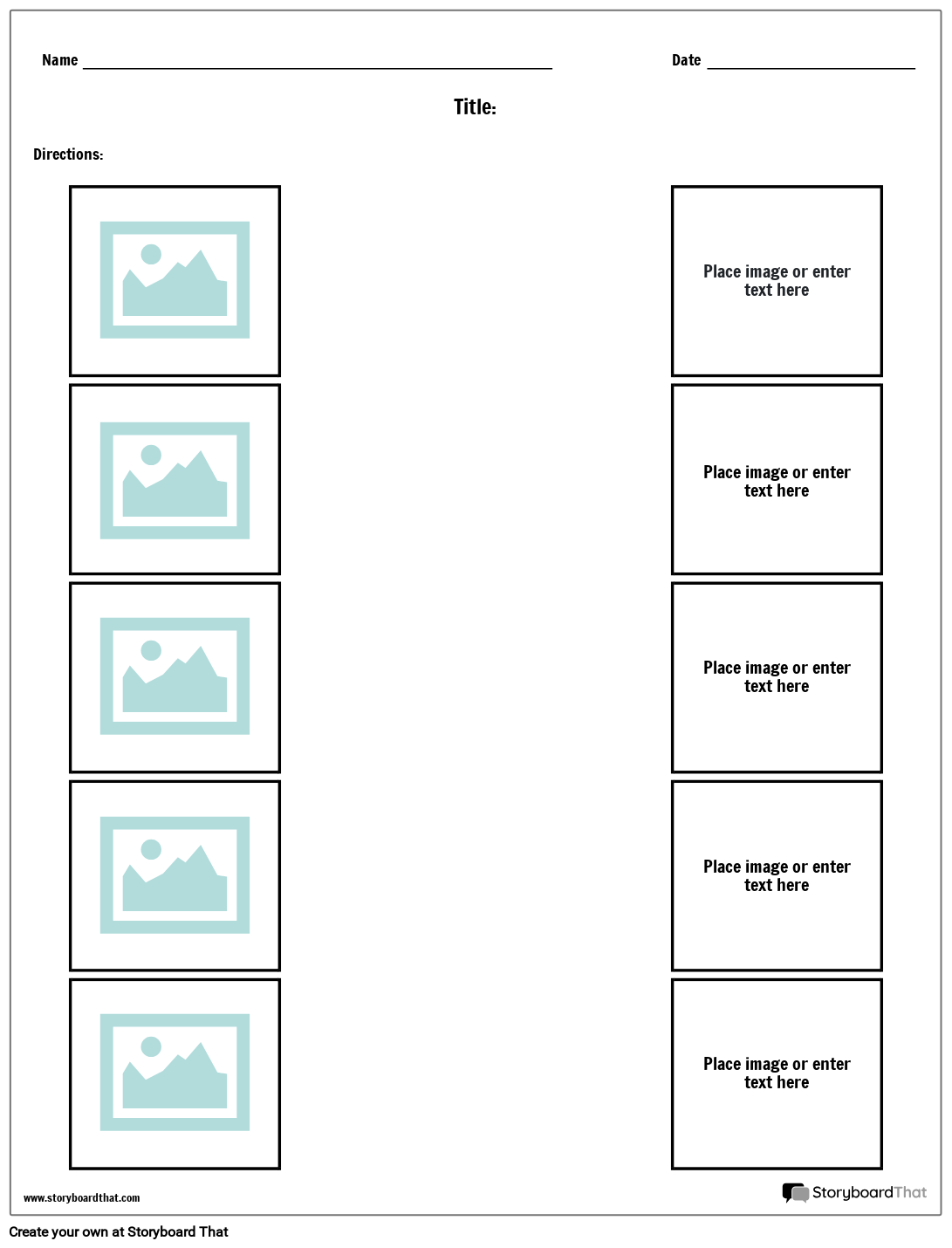 Name

Date

Title:

Directions:

Place image or enter text here

Place image or enter text here

Place image or enter text here

Place image or enter text here

Place image or enter text here

www.storyboardthat.com

StoryboardThat

Create your own at Storyboard That