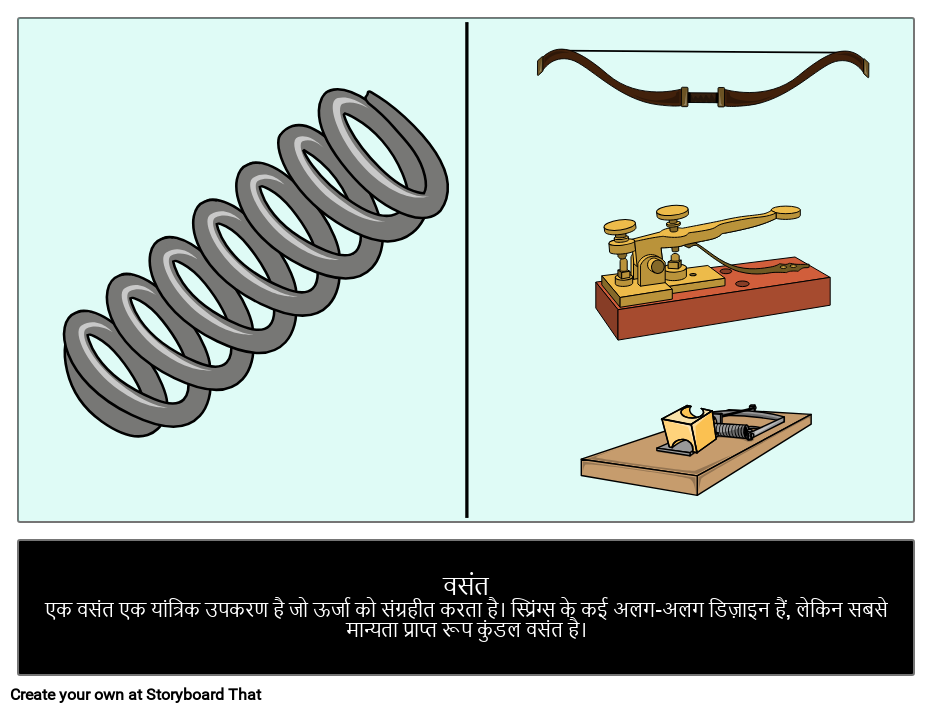 वसंत
एक वसंत एक यांत्रिक उपकरण है जो ऊर्जा को संग्रहीत करता है। स्प्रिंग्स के कई अलग-अलग डिज़ाइन हैं, लेकिन सबसे मान्यता प्राप्त रूप कुंडल वसंत है।

Create your own at Storyboard That