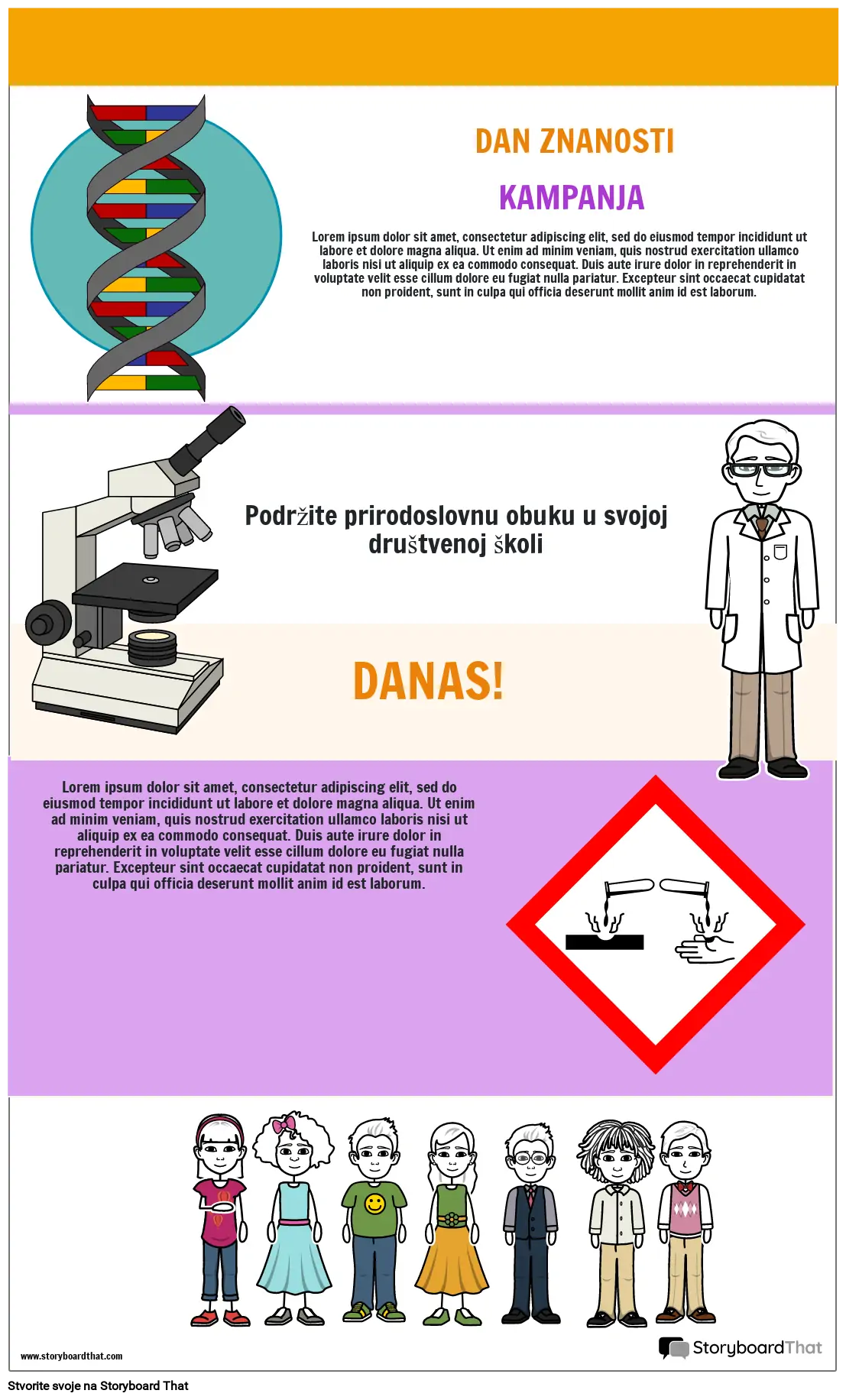 DAN ZNANOSTI

KAMPANJA

Lorem ipsum dolor sit amet, consectetur adipiscing elit, sed do eiusmod tempor incididunt ut labore et dolore magna aliqua. Ut enim ad minim veniam, quis nostrud exercitation ullamco laboris nisi ut aliquip ex ea commodo consequat. Duis aute irure dolor in reprehenderit in voluptate velit esse cillum dolore eu fugiat nulla pariatur. Excepteur sint occaecat cupidatat non proident, sunt in culpa qui officia deserunt mollit anim id est laborum.

Podržite prirodoslovnu obuku u svojoj društvenoj školi

DANAS!

Lorem ipsum dolor sit amet, consectetur adipiscing elit, sed do eiusmod tempor incididunt ut labore et dolore magna aliqua. Ut enim ad minim veniam, quis nostrud exercitation ullamco laboris nisi ut aliquip ex ea commodo consequat. Duis aute irure dolor in reprehenderit in voluptate velit esse cillum dolore eu fugiat nulla pariatur. Excepteur sint occaecat cupidatat non proident, sunt in culpa qui officia deserunt mollit anim id est laborum.

www.storyboardthat.com

StoryboardThat

Stvorite svoje na Storyboard That