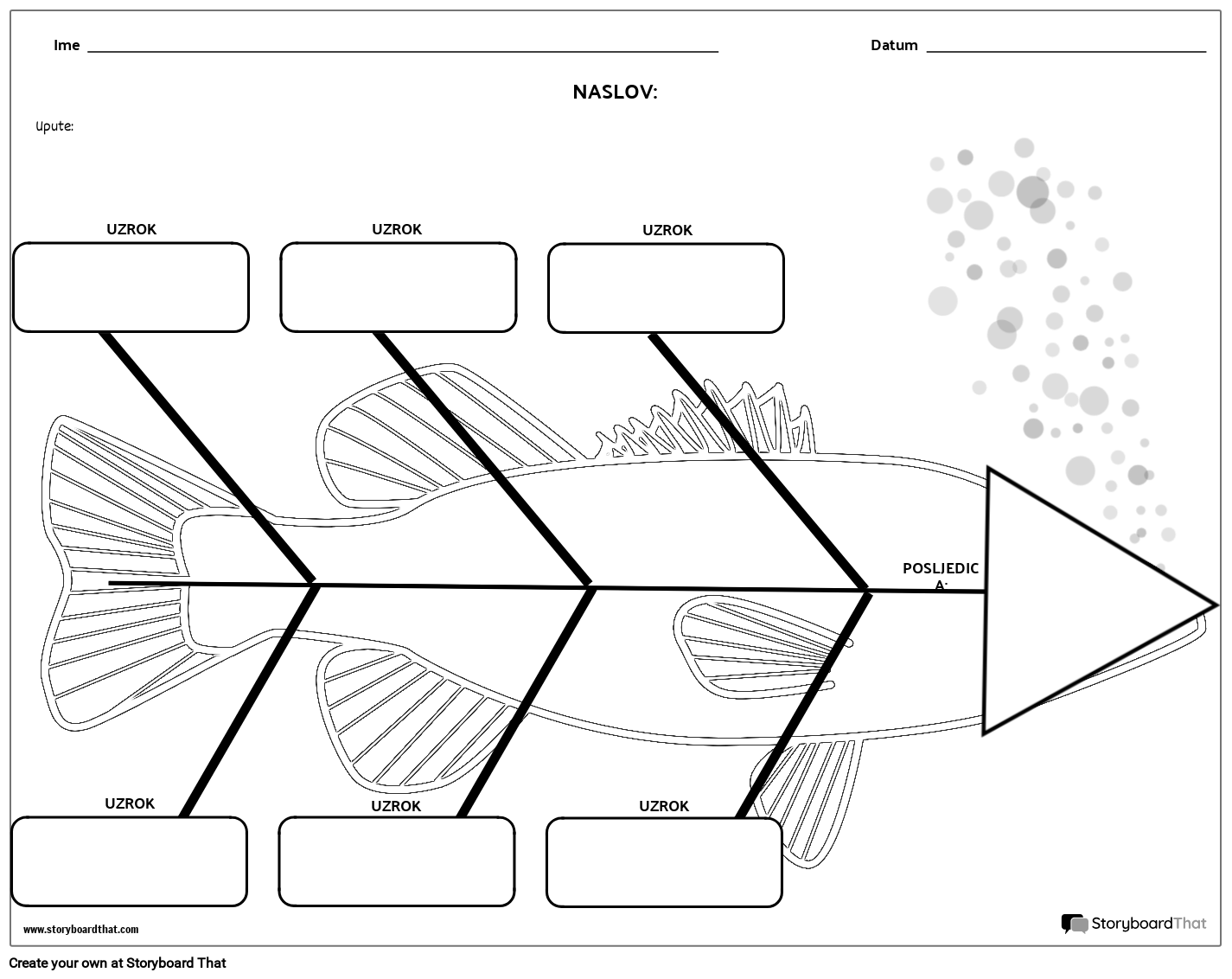 Ime

Datum

NASLOV:

Upute:

UZROK

UZROK

UZROK

POSLJEDICA:

UZROK

UZROK

UZROK

www.storyboardthat.com

StoryboardThat

Create your own at Storyboard That