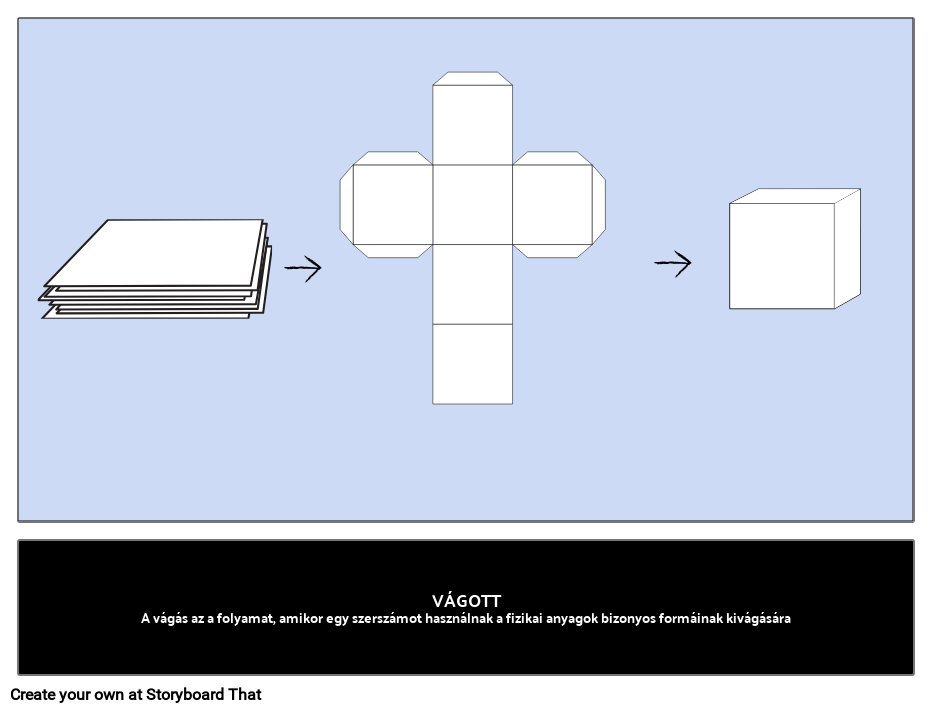 VÁGOTT
A vágás az a folyamat, amikor egy szerszámot használnak a fizikai anyagok bizonyos formáinak kivágására

Create your own at Storyboard That