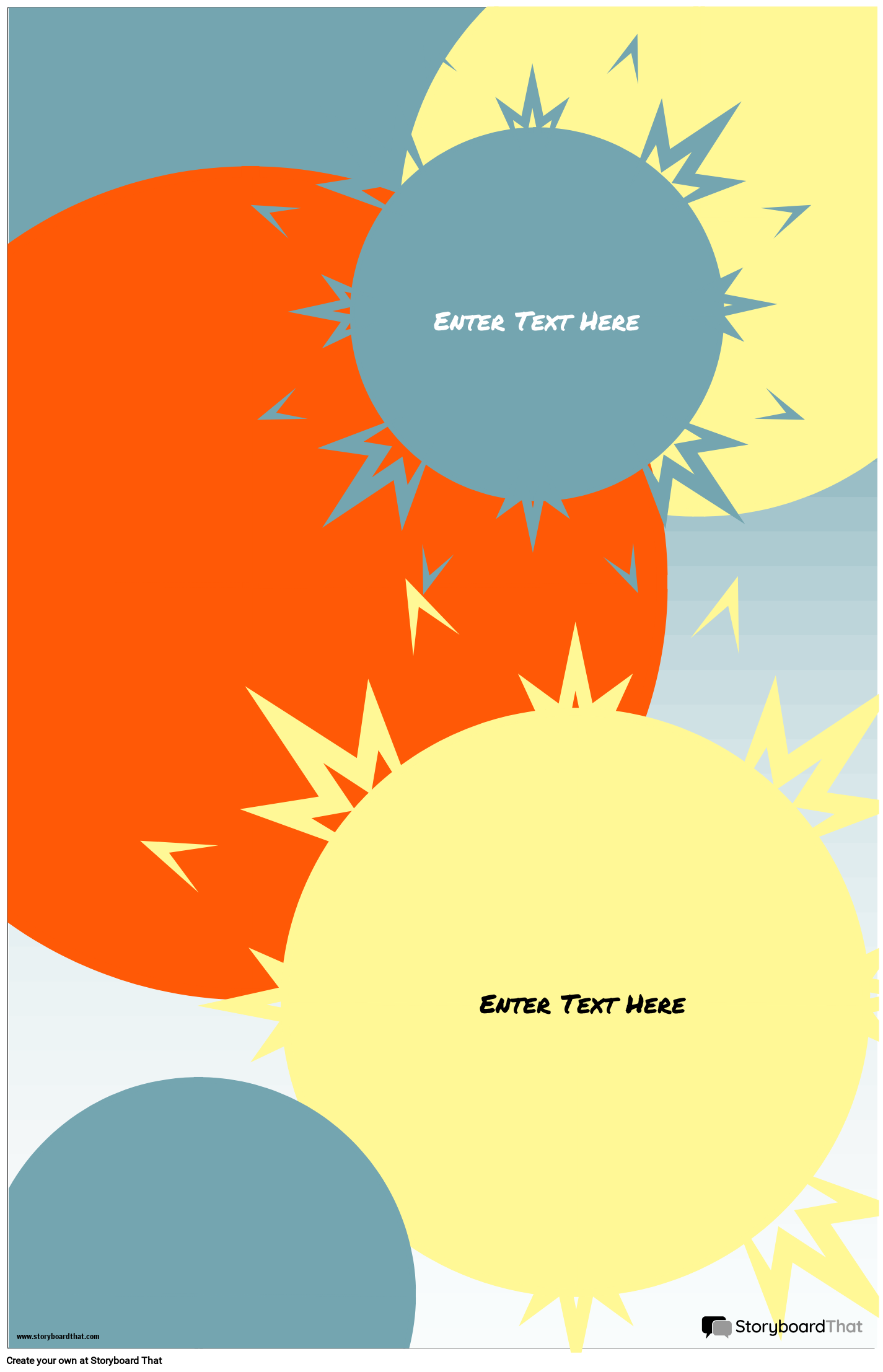 Enter Text Here

Enter Text Here

www.storyboardthat.com

StoryboardThat

Create your own at Storyboard That