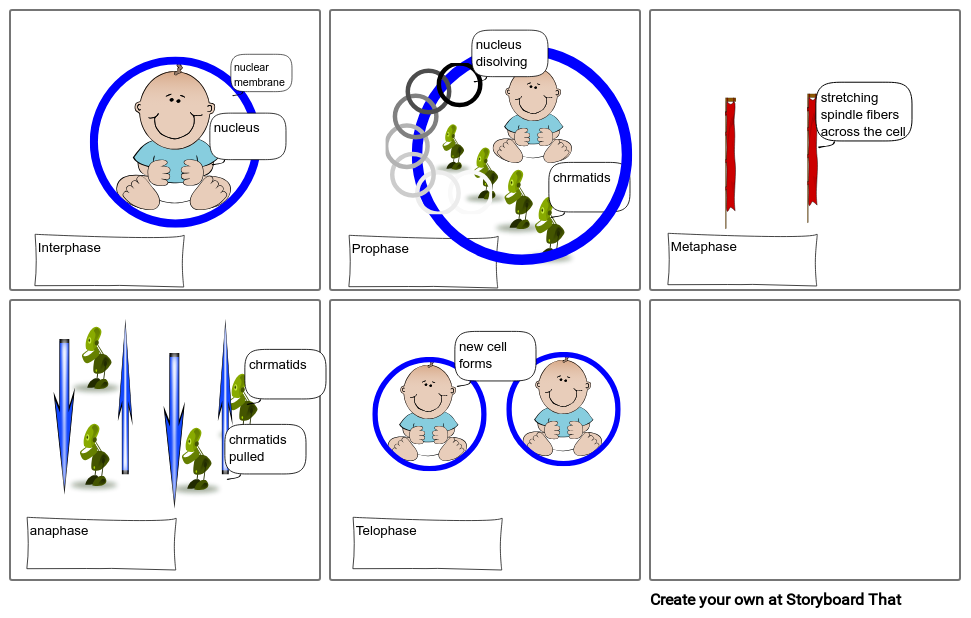 nuclear membrane

nucleus

Interphase

nucleus disolving

chrmatids

Prophase

stretching spindle fibers across the cell

Metaphase

chrmatids

chrmatids pulled

anaphase

new cell forms

Telophase

Create your own at Storyboard That