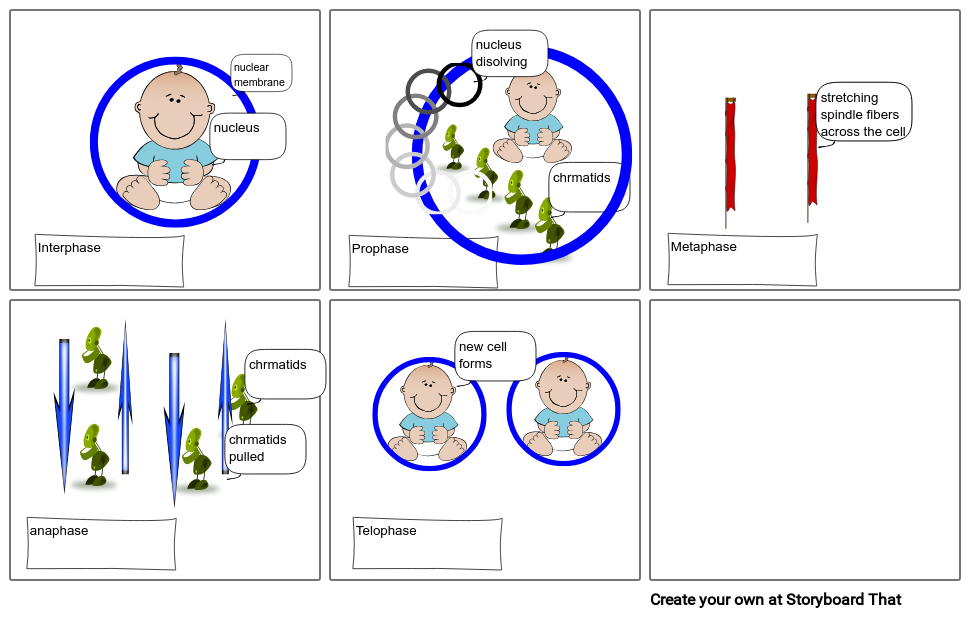 nuclear membrane

nucleus

Interphase

nucleus disolving

chrmatids

Prophase

stretching spindle fibers across the cell

Metaphase

chrmatids

chrmatids pulled

anaphase

new cell forms

Telophase

Create your own at Storyboard That