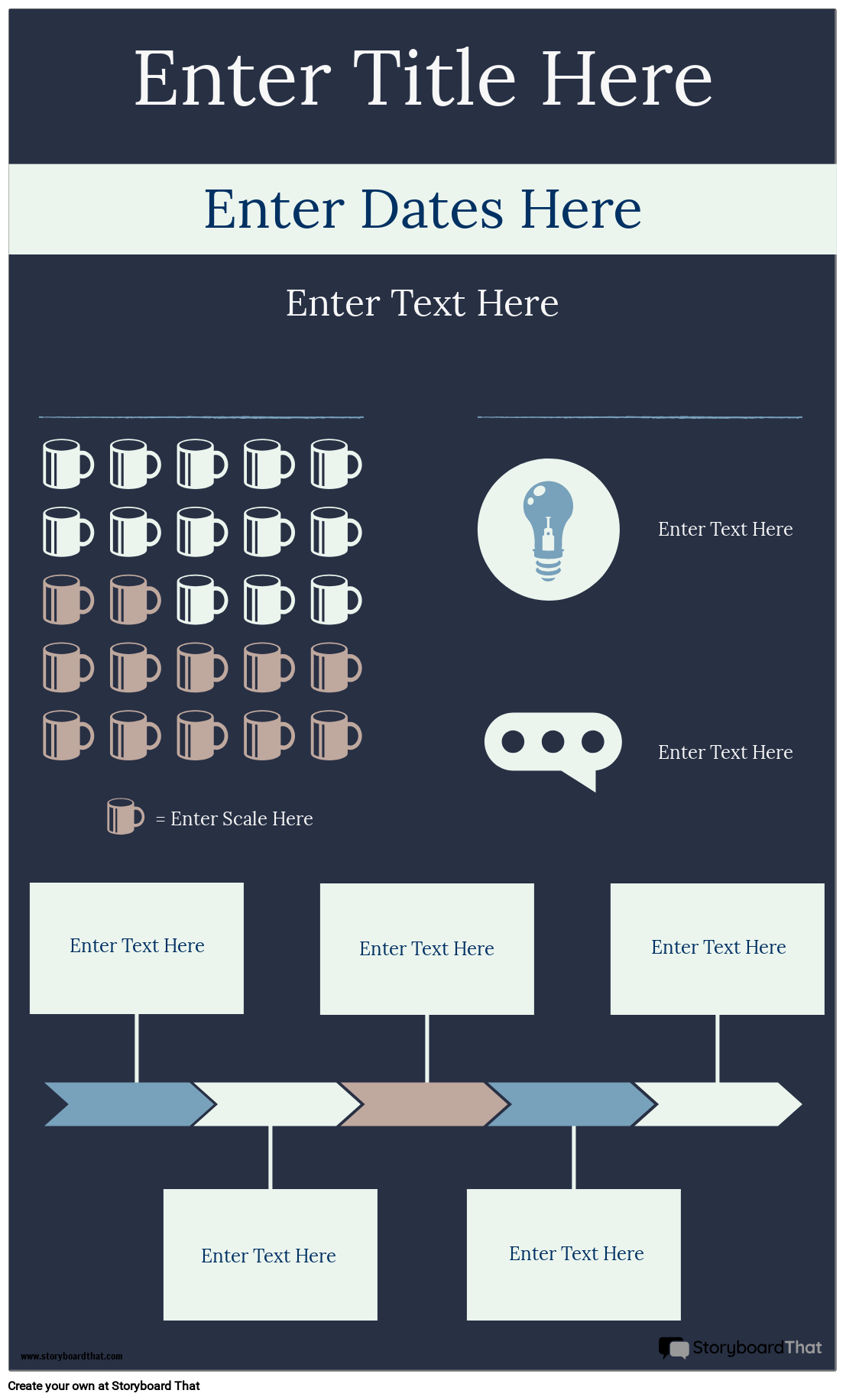 Enter Title Here

Enter Dates Here

Enter Text Here

Enter Text Here

Enter Text Here

= Enter Scale Here

Enter Text Here

Enter Text Here

Enter Text Here

Enter Text Here

Enter Text Here

www.storyboardthat.com

StoryboardThat

Create your own at Storyboard That