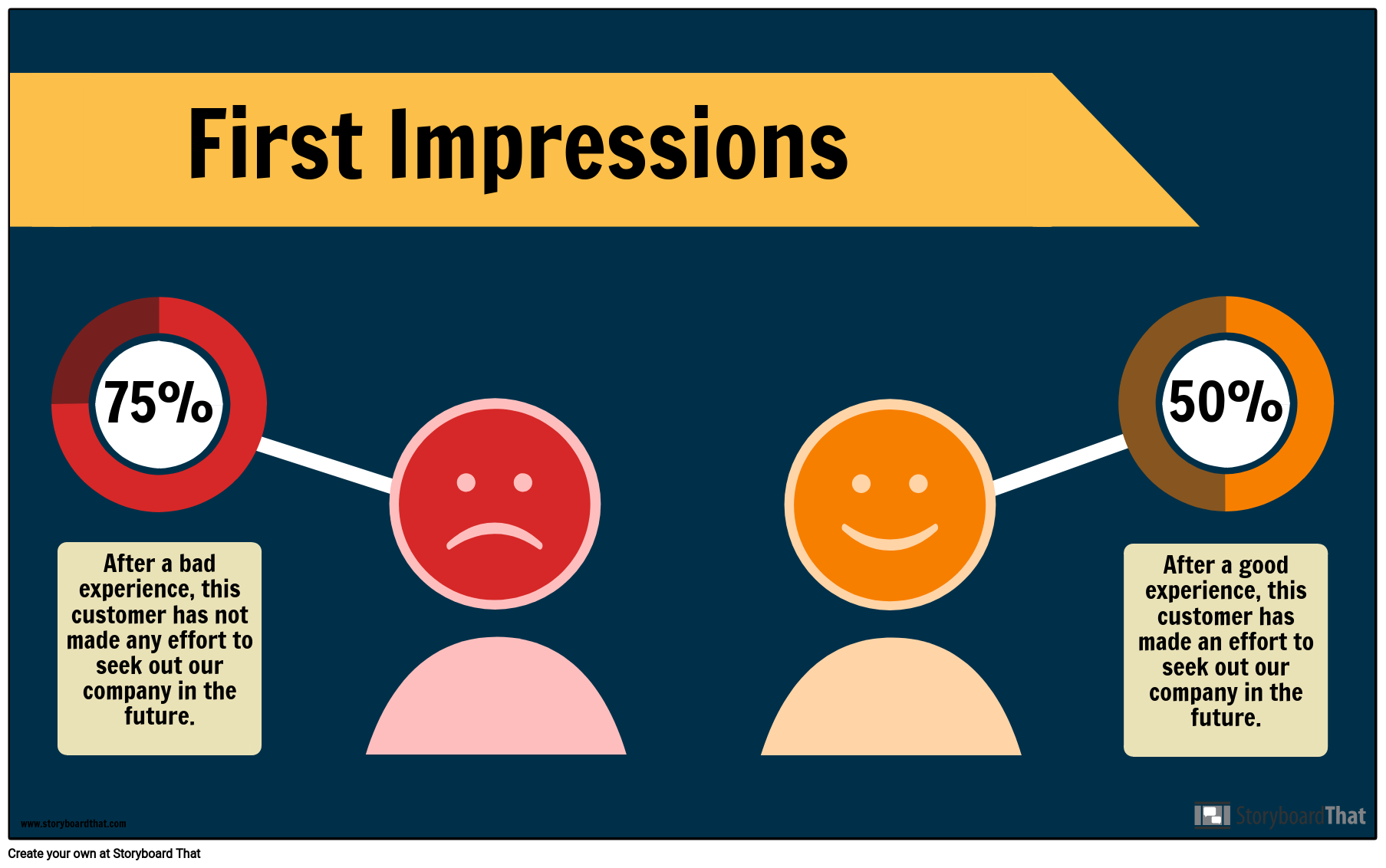 First Impressions

75%

After a bad experience, this customer has not made any effort to seek out our company in the future.

50%

After a good experience, this customer has made an effort to seek out our company in the future.

www.storyboardthat.com

StoryboardThat

Create your own at Storyboard That