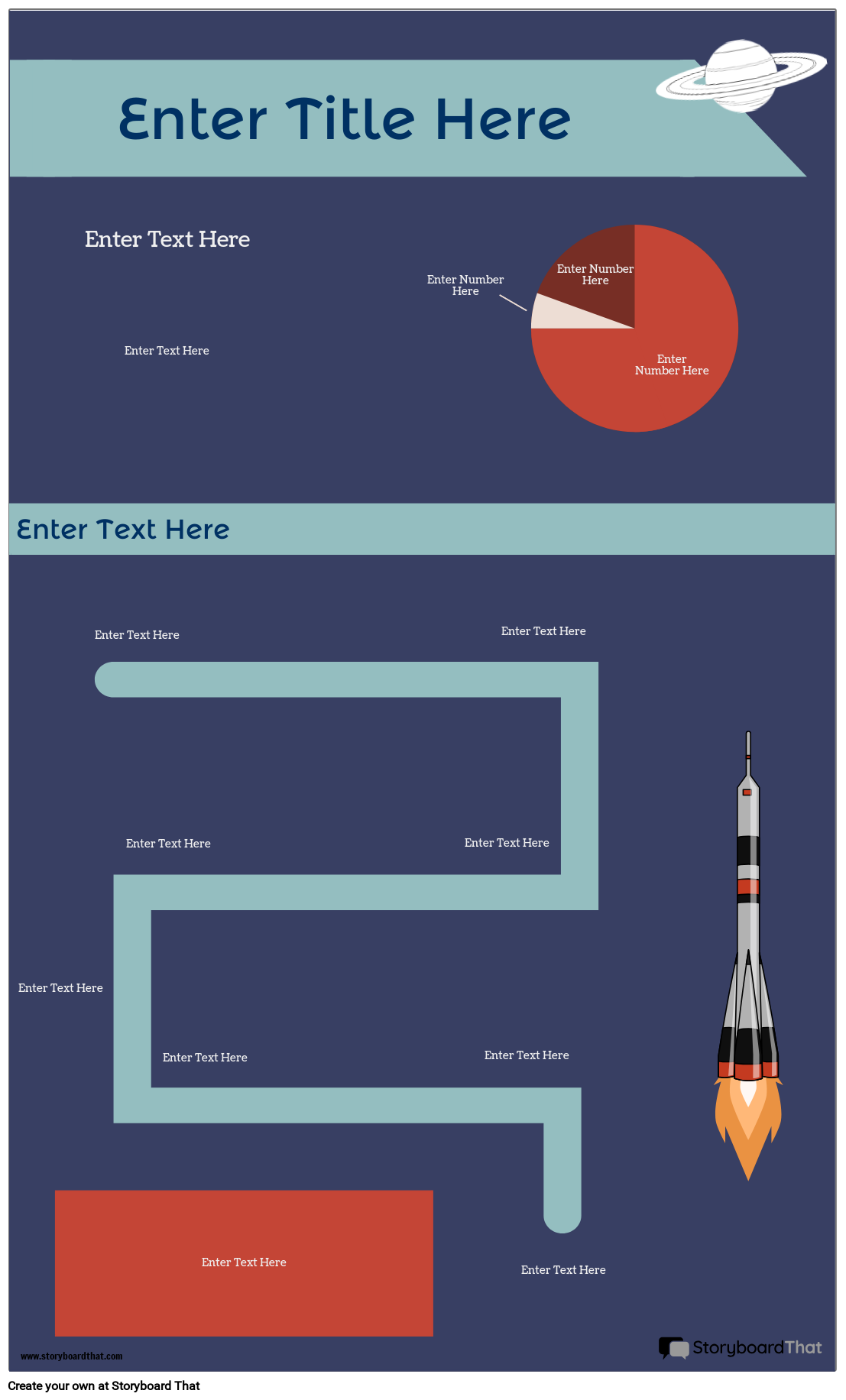 Enter Title Here

Enter Text Here

Enter Text Here

Enter Number Here

Enter Number Here

Enter Number Here

Enter Text Here

Enter Text Here

Enter Text Here

Enter Text Here

Enter Text Here

Enter Text Here

Enter Text Here

Enter Text Here

Enter Text Here

Enter Text Here

www.storyboardthat.com

StoryboardThat

Create your own at Storyboard That