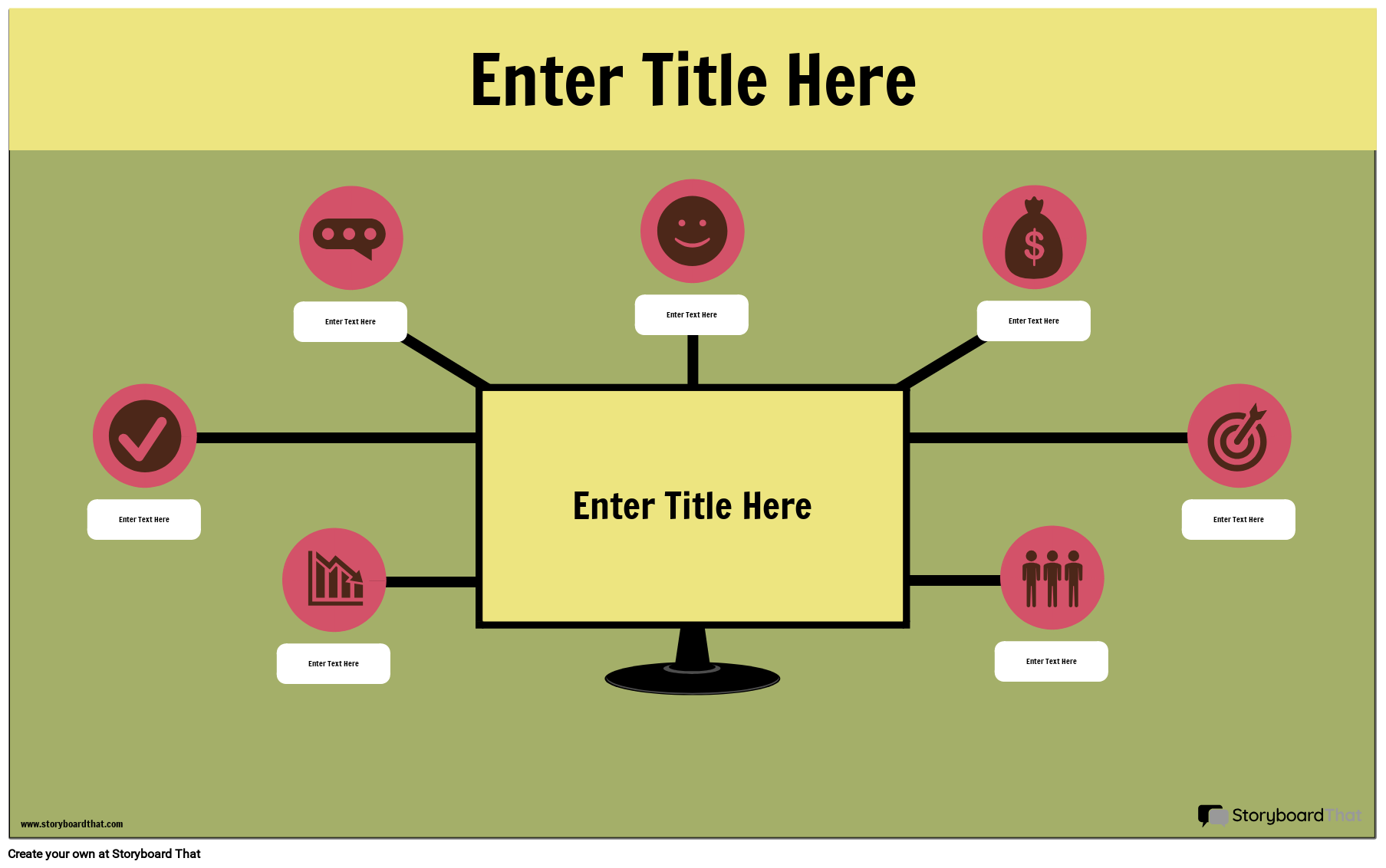 Enter Title Here

Enter Text Here

Enter Text Here

Enter Text Here

Enter Text Here

Enter Title Here

Enter Text Here

Enter Text Here

Enter Text Here

www.storyboardthat.com

StoryboardThat

Create your own at Storyboard That