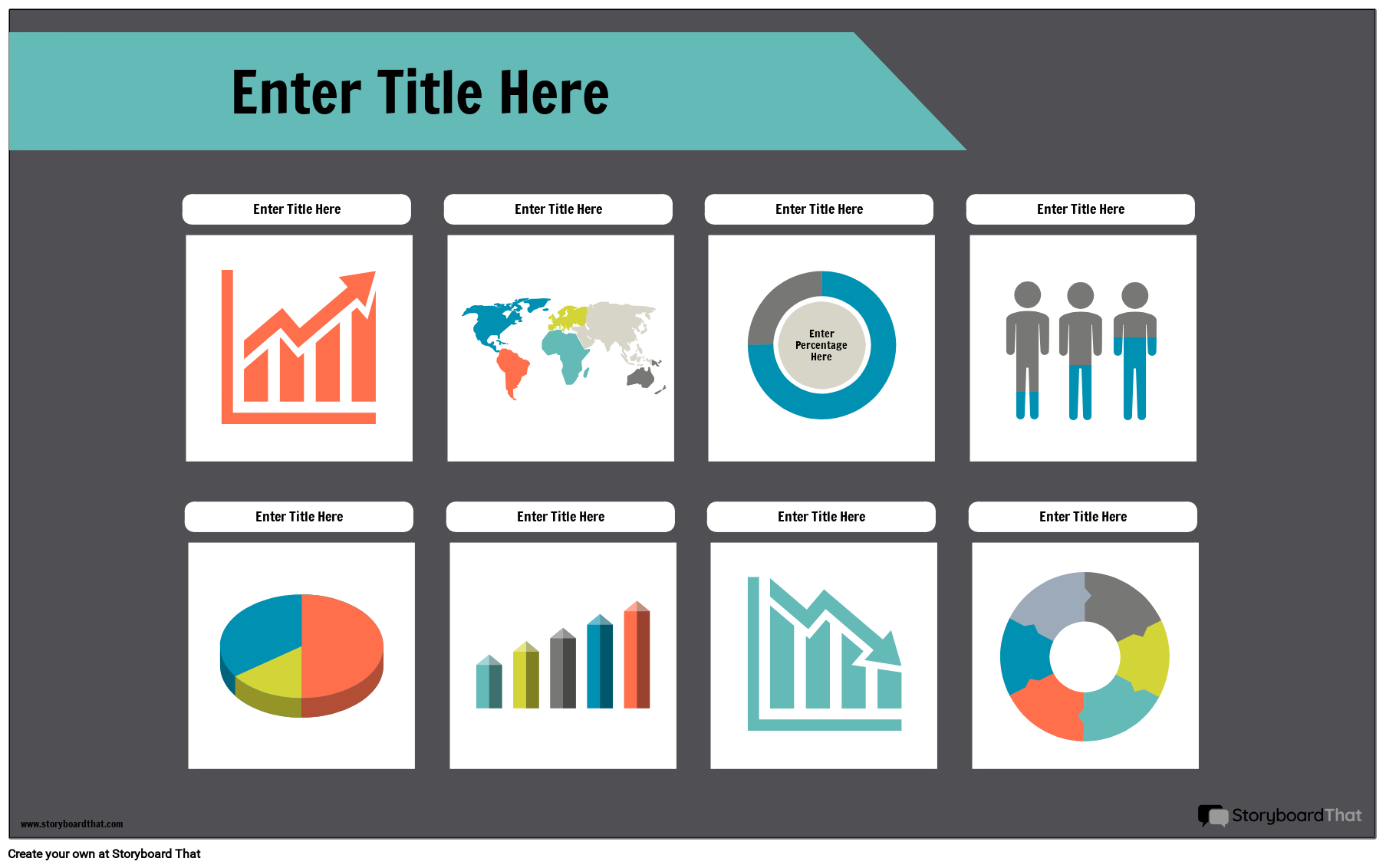 Enter Title Here

Enter Title Here

Enter Title Here

Enter Title Here

Enter Percentage Here

Enter Title Here

Enter Title Here

Enter Title Here

Enter Title Here

Enter Title Here

www.storyboardthat.com

StoryboardThat

Create your own at Storyboard That