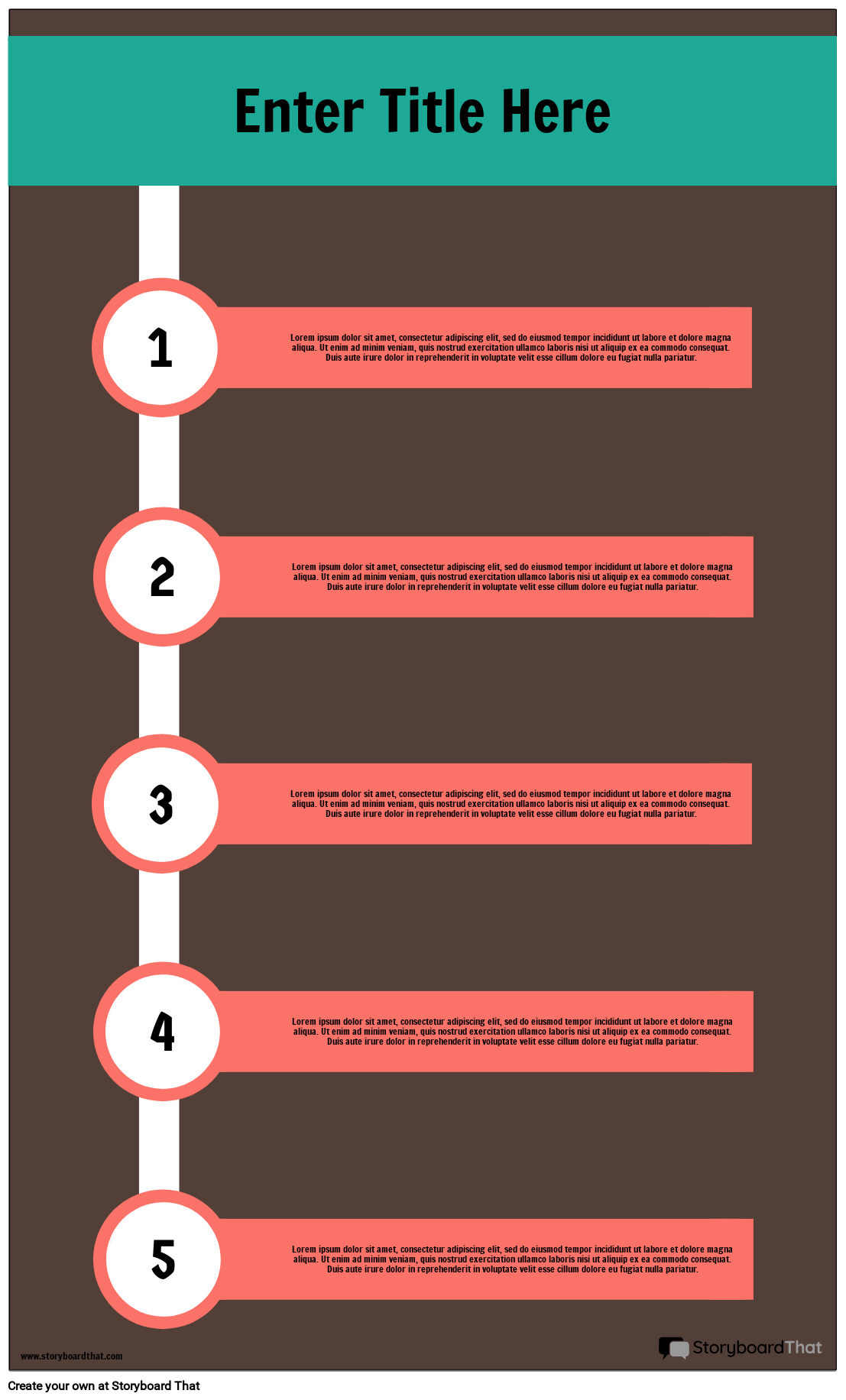 Enter Title Here

1

Lorem ipsum dolor sit amet, consectetur adipiscing elit, sed do eiusmod tempor incididunt ut labore et dolore magna aliqua. Ut enim ad minim veniam, quis nostrud exercitation ullamco laboris nisi ut aliquip ex ea commodo consequat. Duis aute irure dolor in reprehenderit in voluptate velit esse cillum dolore eu fugiat nulla pariatur.

2

Lorem ipsum dolor sit amet, consectetur adipiscing elit, sed do eiusmod tempor incididunt ut labore et dolore magna aliqua. Ut enim ad minim veniam, quis nostrud exercitation ullamco laboris nisi ut aliquip ex ea commodo consequat. Duis aute irure dolor in reprehenderit in voluptate velit esse cillum dolore eu fugiat nulla pariatur.

3

Lorem ipsum dolor sit amet, consectetur adipiscing elit, sed do eiusmod tempor incididunt ut labore et dolore magna aliqua. Ut enim ad minim veniam, quis nostrud exercitation ullamco laboris nisi ut aliquip ex ea commodo consequat. Duis aute irure dolor in reprehenderit in voluptate velit esse cillum dolore eu fugiat nulla pariatur.

4

Lorem ipsum dolor sit amet, consectetur adipiscing elit, sed do eiusmod tempor incididunt ut labore et dolore magna aliqua. Ut enim ad minim veniam, quis nostrud exercitation ullamco laboris nisi ut aliquip ex ea commodo consequat. Duis aute irure dolor in reprehenderit in voluptate velit esse cillum dolore eu fugiat nulla pariatur.

5

Lorem ipsum dolor sit amet, consectetur adipiscing elit, sed do eiusmod tempor incididunt ut labore et dolore magna aliqua. Ut enim ad minim veniam, quis nostrud exercitation ullamco laboris nisi ut aliquip ex ea commodo consequat. Duis aute irure dolor in reprehenderit in voluptate velit esse cillum dolore eu fugiat nulla pariatur.

www.storyboardthat.com

StoryboardThat

Create your own at Storyboard That