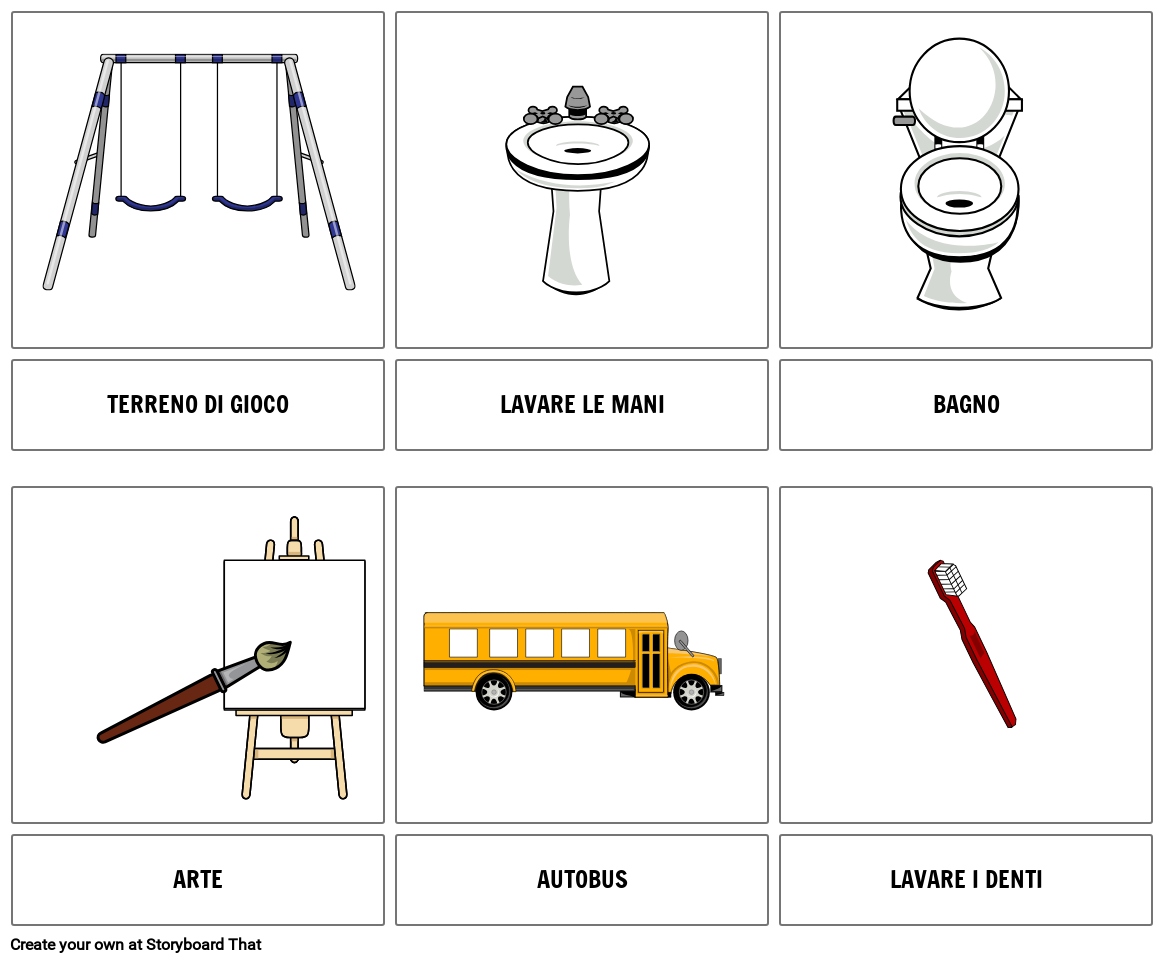 TERRENO DI GIOCO

LAVARE LE MANI

BAGNO

ARTE

AUTOBUS

LAVARE I DENTI

Create your own at Storyboard That