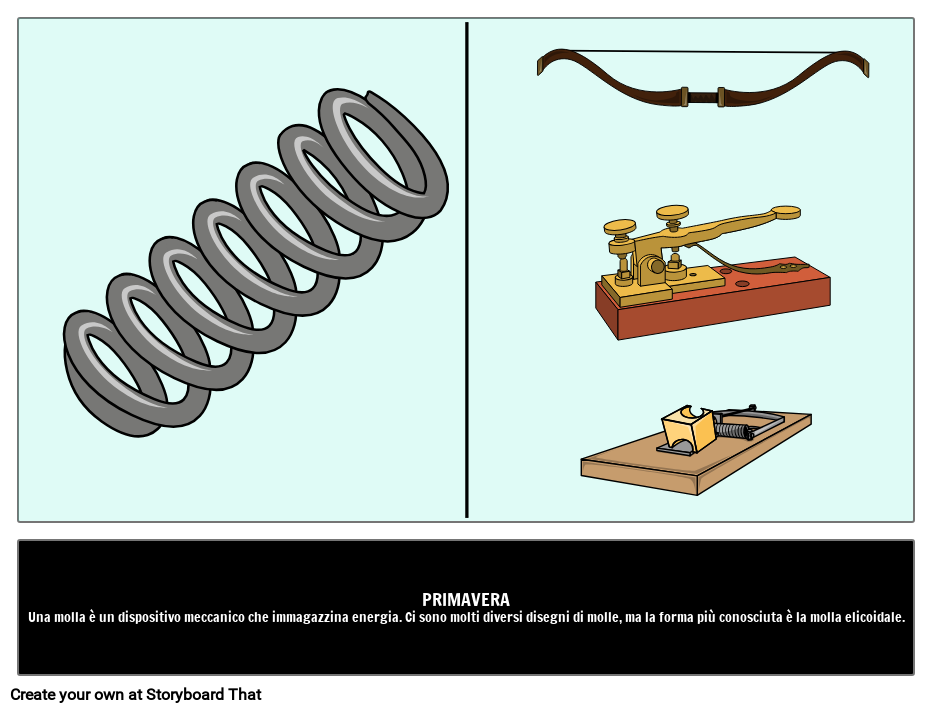 PRIMAVERA
Una molla è un dispositivo meccanico che immagazzina energia. Ci sono molti diversi disegni di molle, ma la forma più conosciuta è la molla elicoidale.

Create your own at Storyboard That