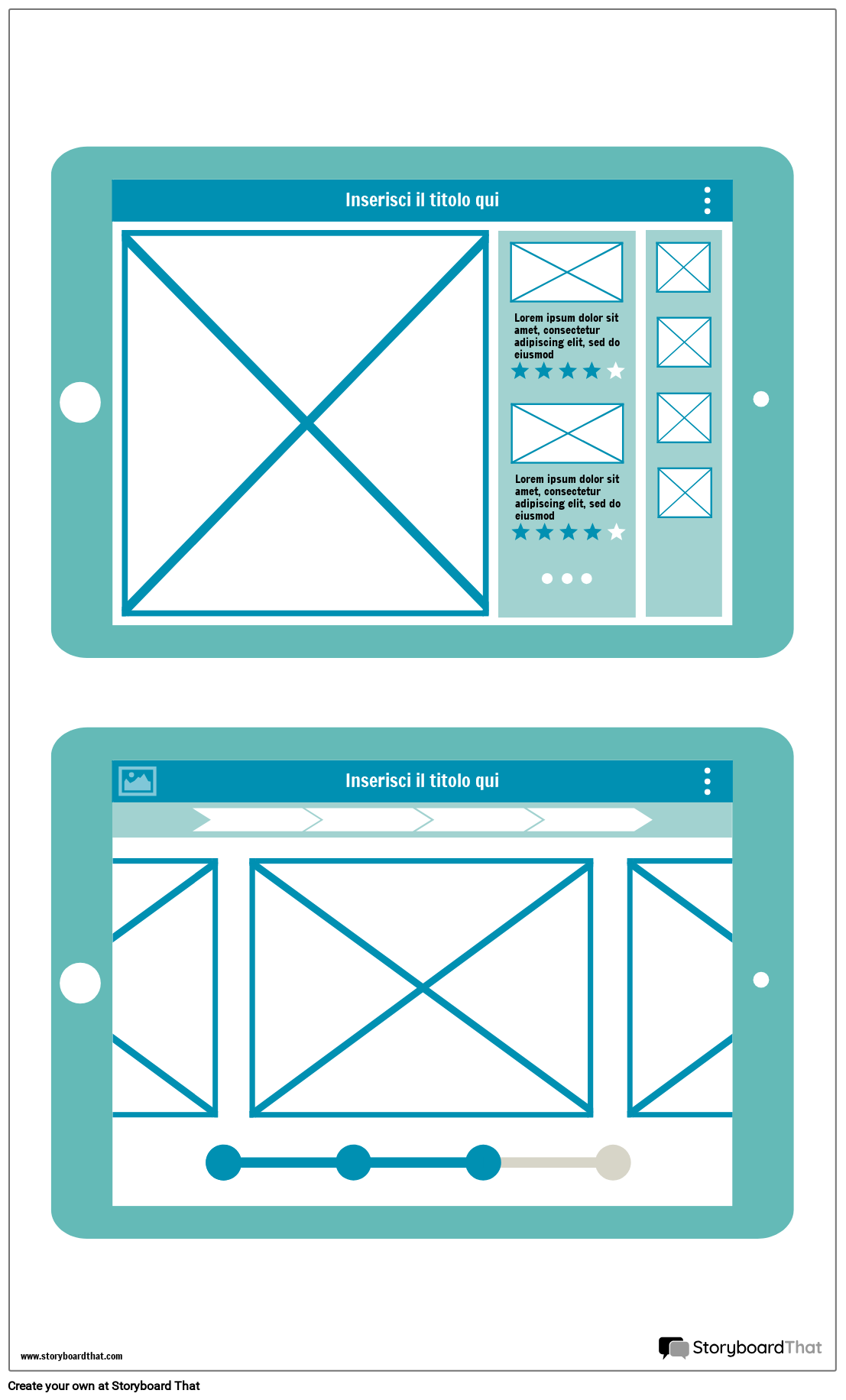 Inserisci il titolo qui

Lorem ipsum dolor sit amet, consectetur adipiscing elit, sed do eiusmod

Lorem ipsum dolor sit amet, consectetur adipiscing elit, sed do eiusmod

Inserisci il titolo qui

www.storyboardthat.com

StoryboardThat

Create your own at Storyboard That