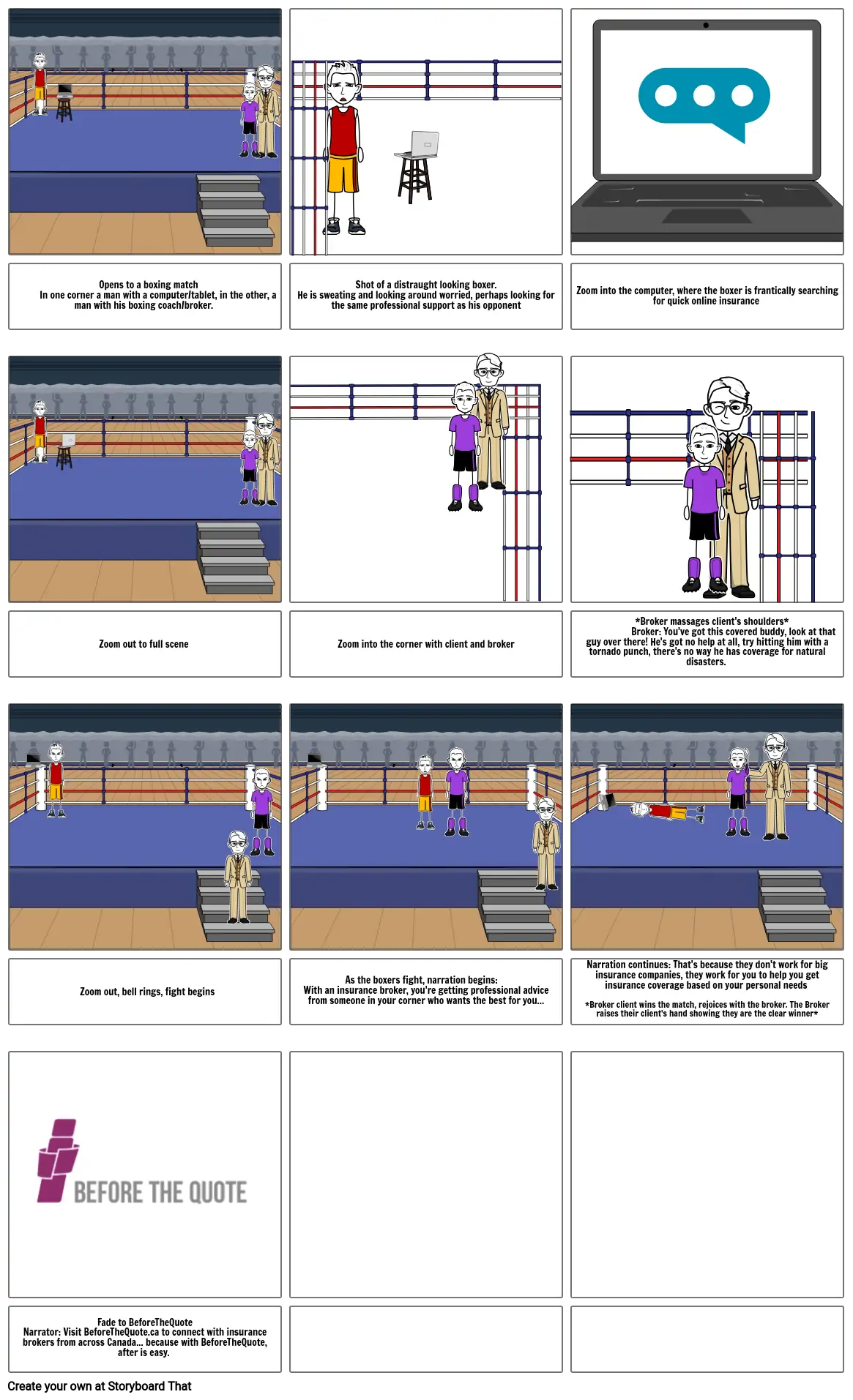 Opens to a boxing match
In one corner a man with a computer/tablet, in the other, a man with his boxing coach/broker.

Shot of a distraught looking boxer.
He is sweating and looking around worried, perhaps looking for the same professional support as his opponent

Zoom into the computer, where the boxer is frantically searching for quick online insurance

Zoom out to full scene

Zoom into the corner with client and broker

*Broker massages client's shoulders*
Broker: You've got this covered buddy, look at that guy over there! He's got no help at all, try hitting him with a tornado punch, there's no way he has coverage for natural disasters.

Zoom out, bell rings, fight begins

As the boxers fight, narration begins:
With an insurance broker, you're getting professional advice from someone in your corner who wants the best for you...

Narration continues: That's because they don't work for big insurance companies, they work for you to help you get insurance coverage based on your personal needs

*Broker client wins the match, rejoices with the broker. The Broker raises their client's hand showing they are the clear winner*

BEFORE THE QUOTE

Fade to BeforeTheQuote
Narrator: Visit BeforeTheQuote.ca to connect with insurance brokers from across Canada... because with BeforeTheQuote, after is easy.

Create your own at Storyboard That