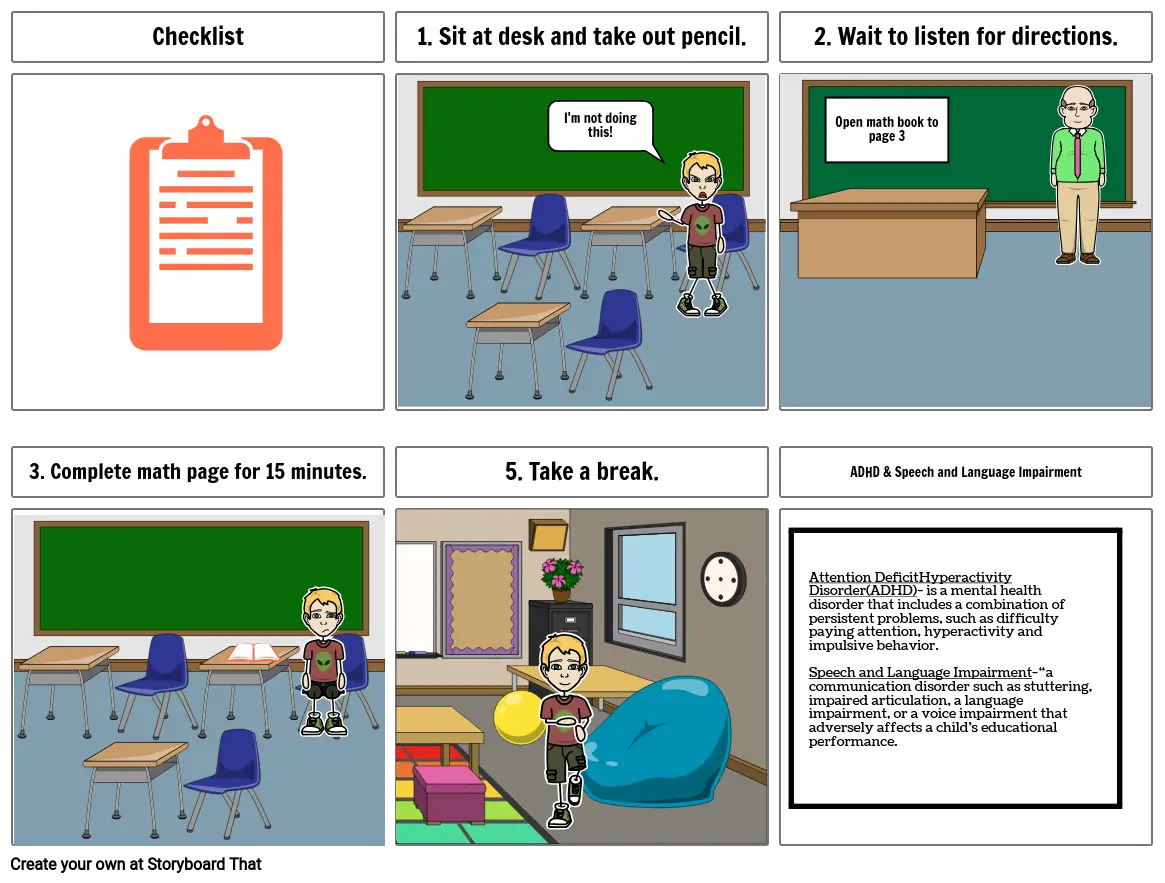 Checklist

1. Sit at desk and take out pencil.

I'm not doing this!

2. Wait to listen for directions.

Open math book to page 3

3. Complete math page for 15 minutes.

5. Take a break.

ADHD & Speech and Language Impairment

Attention DeficitHyperactivity Disorder(ADHD)- is a mental health disorder that includes a combination of persistent problems, such as difficulty paying attention, hyperactivity and impulsive behavior.

Speech and Language Impairment-"a communication disorder such as stuttering, impaired articulation, a language impairment, or a voice impairment that adversely affects a child's educational performance.

Create your own at Storyboard That