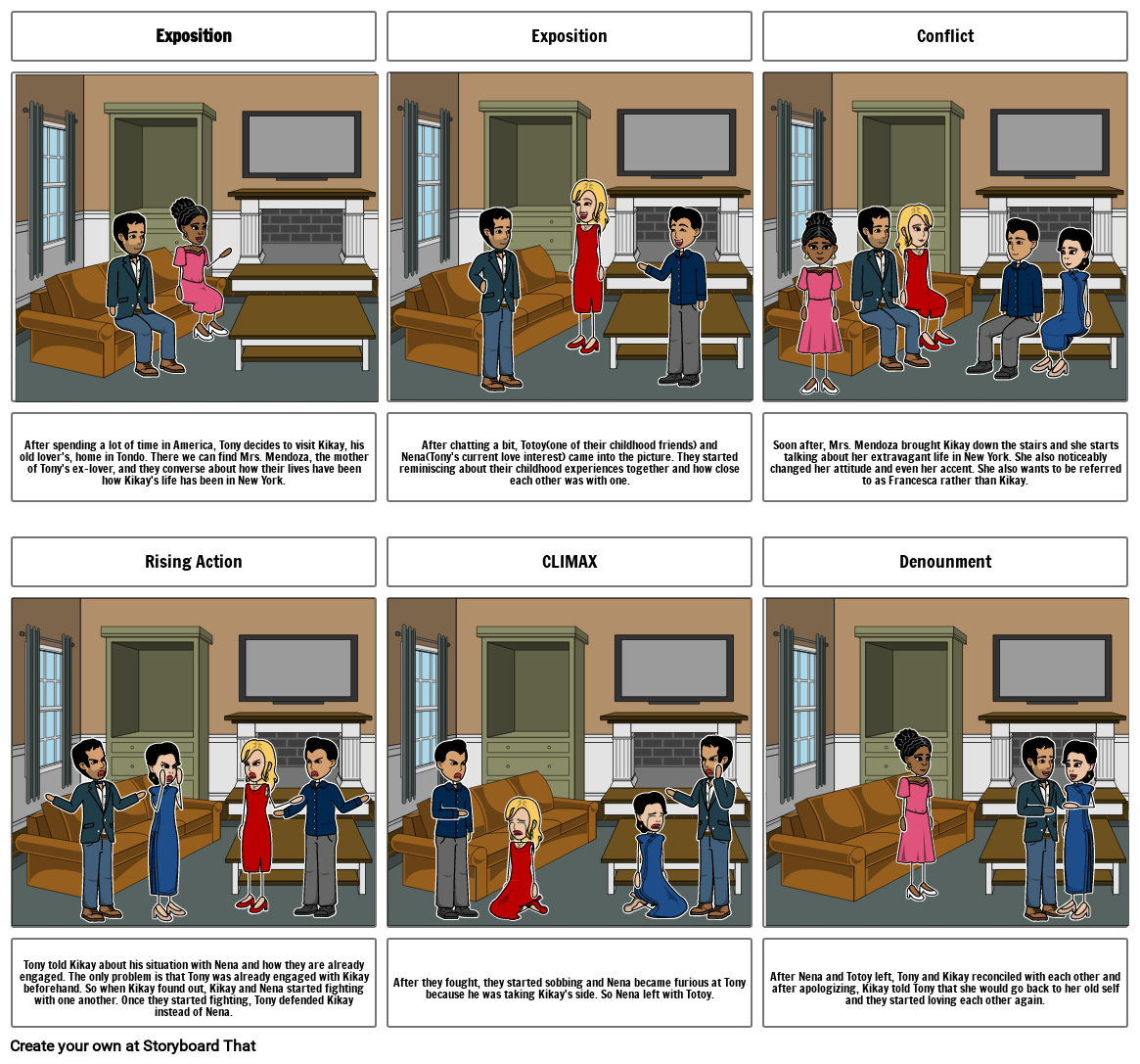 Exposition

After spending a lot of time in America, Tony decides to visit Kikay, his old lover's, home in Tondo. There we can find Mrs. Mendoza, the mother of Tony's ex-lover, and they converse about how their lives have been how Kikay's life has been in New York.

Exposition

After chatting a bit, Totoy(one of their childhood friends) and Nena(Tony's current love interest) came into the picture. They started reminiscing about their childhood experiences together and how close each other was with one.

Conflict

Soon after, Mrs. Mendoza brought Kikay down the stairs and she starts talking about her extravagant life in New York. She also noticeably changed her attitude and even her accent. She also wants to be referred to as Francesca rather than Kikay.

Rising Action

Tony told Kikay about his situation with Nena and how they are already engaged. The only problem is that Tony was already engaged with Kikay beforehand. So when Kikay found out, Kikay and Nena started fighting with one another. Once they started fighting, Tony defended Kikay instead of Nena.

CLIMAX

After they fought, they started sobbing and Nena became furious at Tony because he was taking Kikay's side. So Nena left with Totoy.

Denounment

After Nena and Totoy left, Tony and Kikay reconciled with each other and after apologizing, Kikay told Tony that she would go back to her old self and they started loving each other again.

Create your own at Storyboard That