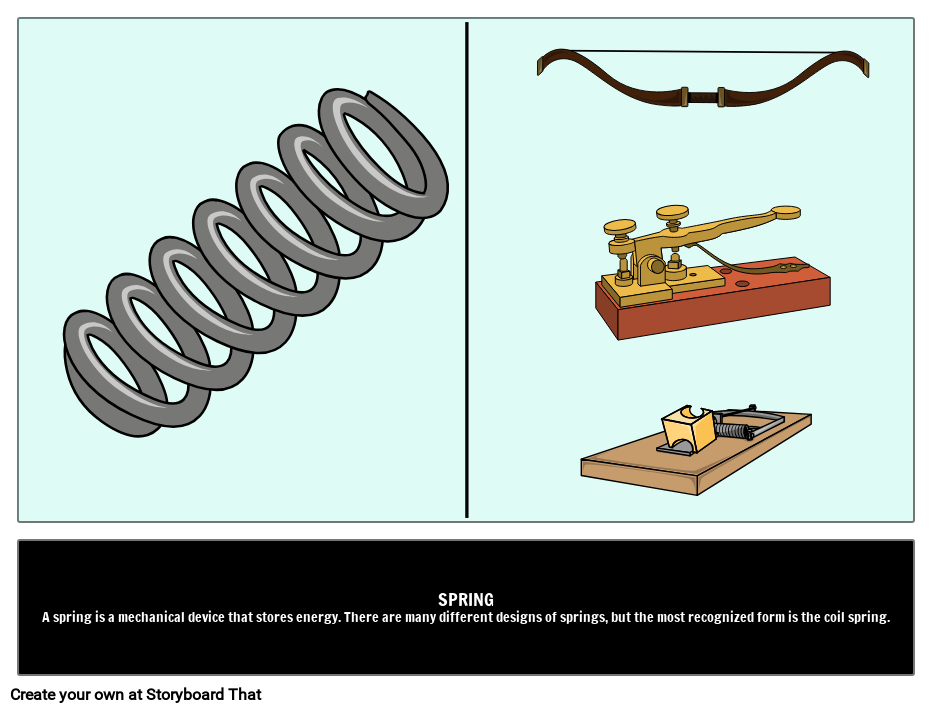 SPRING
A spring is a mechanical device that stores energy. There are many different designs of springs, but the most recognized form is the coil spring.

Create your own at Storyboard That