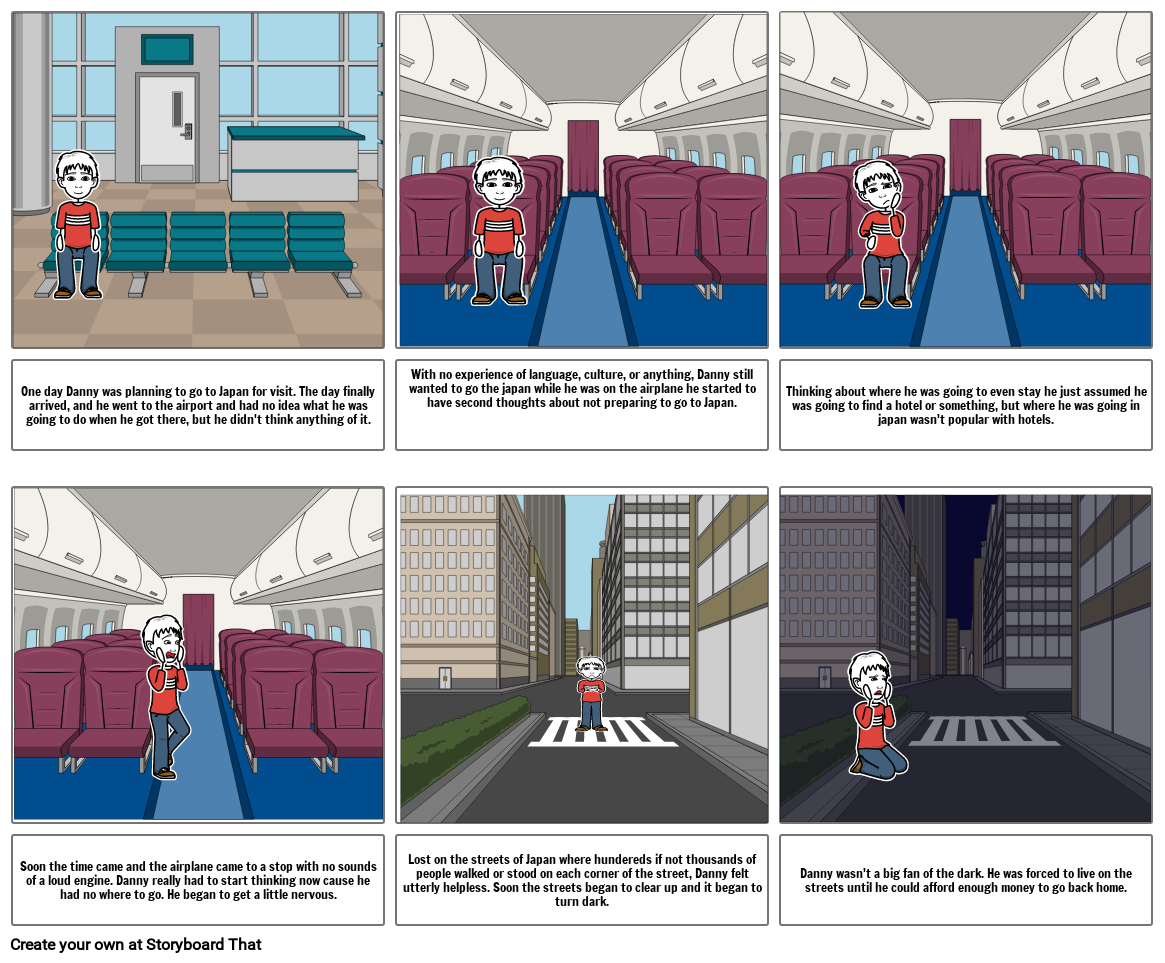 One day Danny was planning to go to Japan for visit. The day finally arrived, and he went to the airport and had no idea what he was going to do when he got there, but he didn't think anything of it.

With no experience of language, culture, or anything, Danny still wanted to go the japan while he was on the airplane he started to have second thoughts about not preparing to go to Japan.

Thinking about where he was going to even stay he just assumed he was going to find a hotel or something, but where he was going in japan wasn't popular with hotels.

Soon the time came and the airplane came to a stop with no sounds of a loud engine. Danny really had to start thinking now cause he had no where to go. He began to get a little nervous.

Lost on the streets of Japan where hundereds if not thousands of people walked or stood on each corner of the street, Danny felt utterly helpless. Soon the streets began to clear up and it began to turn dark.

Danny wasn't a big fan of the dark. He was forced to live on the streets until he could afford enough money to go back home.

Create your own at Storyboard That