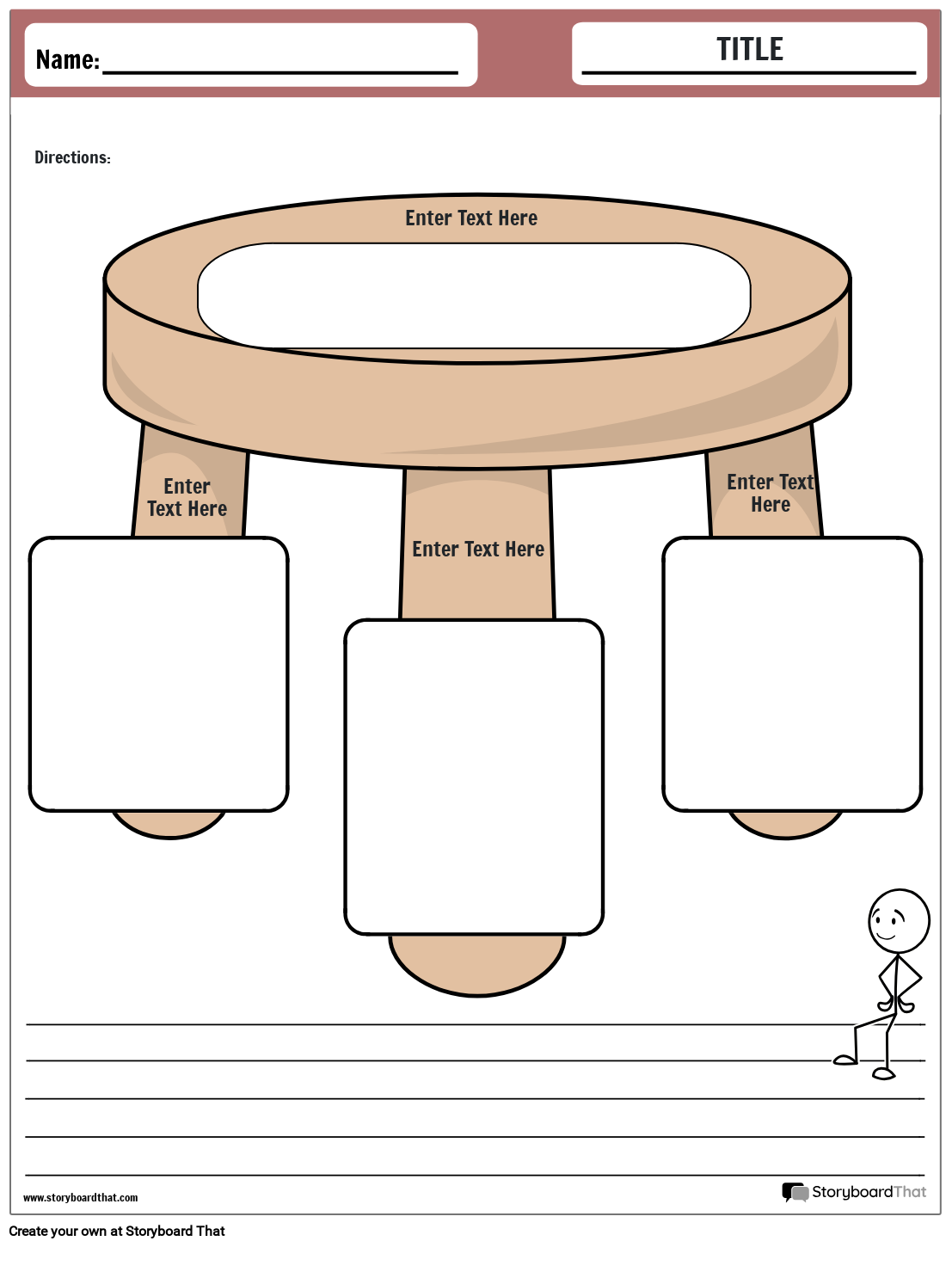 Name:

TITLE

Directions:

Enter Text Here

Enter Text Here

Enter Text Here

Enter Text Here

www.storyboardthat.com

StoryboardThat

Create your own at Storyboard That