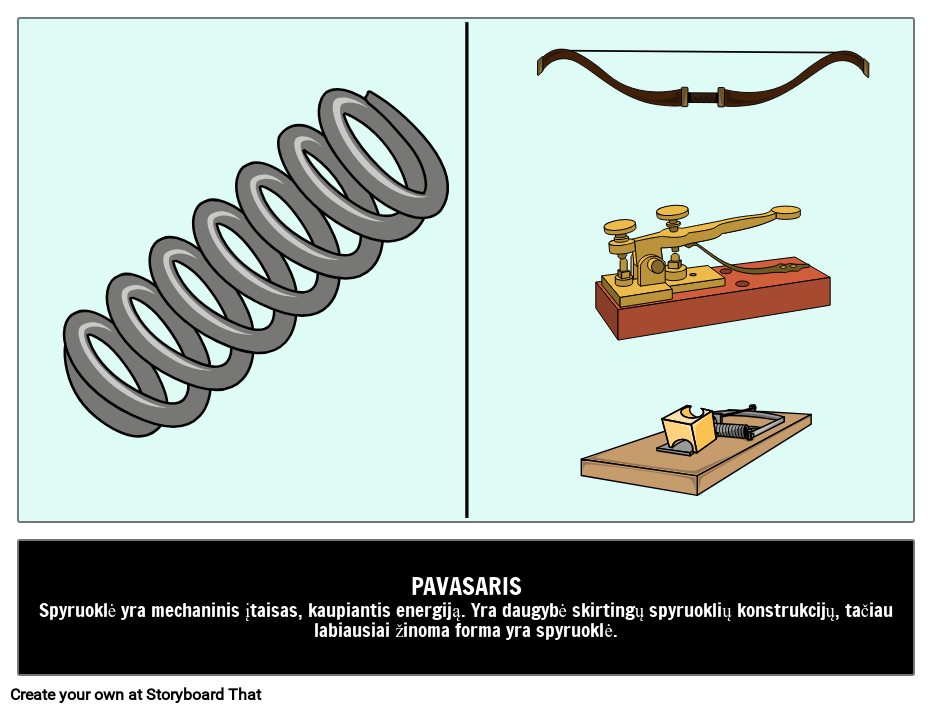 PAVASARIS
Spyruoklė yra mechaninis įtaisas, kaupiantis energiją. Yra daugybė skirtingų spyruoklių konstrukcijų, tačiau labiausiai žinoma forma yra spyruoklė.

Create your own at Storyboard That