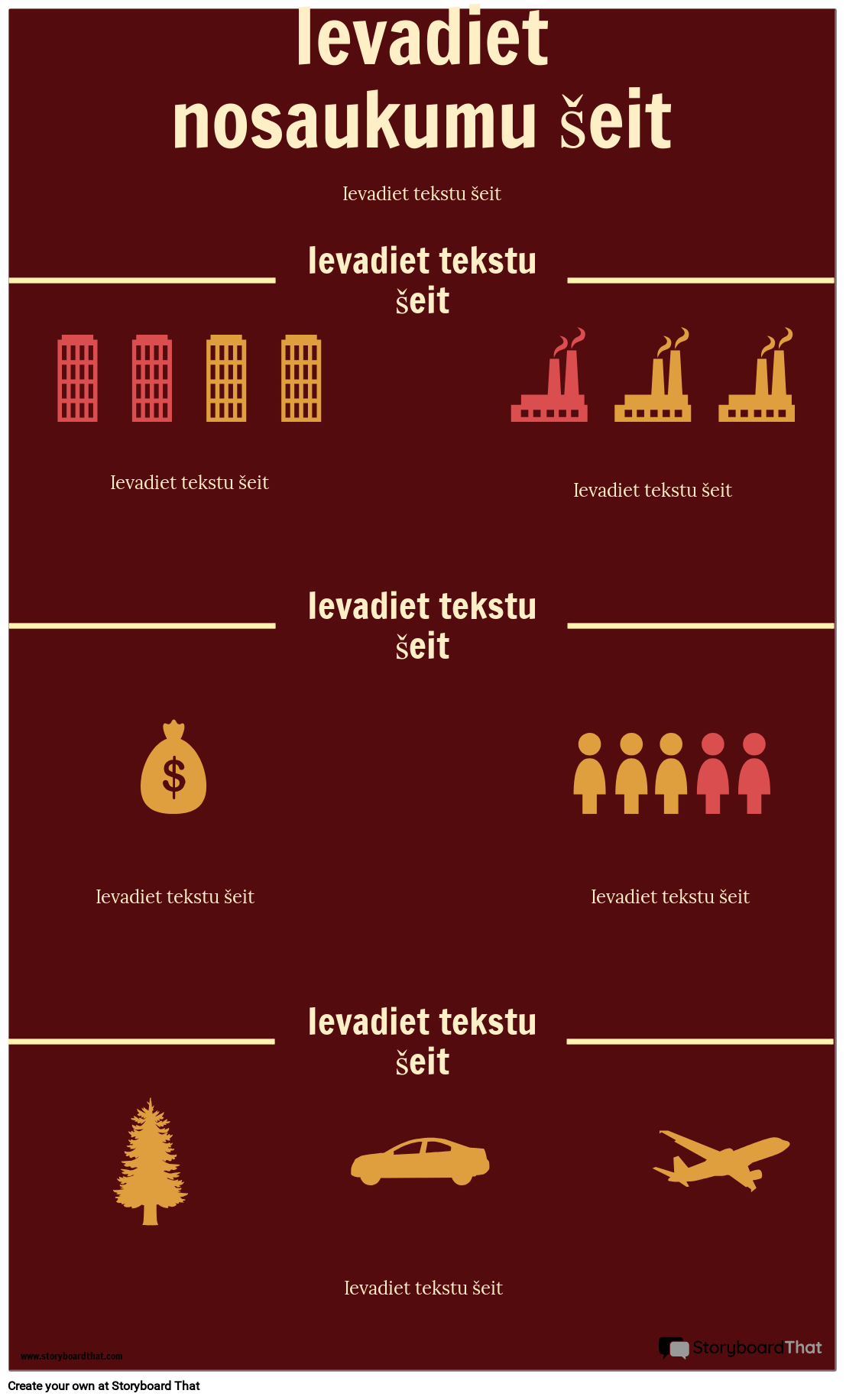 Ievadiet nosaukumu šeit

Ievadiet tekstu šeit

Ievadiet tekstu šeit

Ievadiet tekstu šeit

Ievadiet tekstu šeit

Ievadiet tekstu šeit

$

Ievadiet tekstu šeit

Ievadiet tekstu šeit

Ievadiet tekstu šeit

Ievadiet tekstu šeit

www.storyboardthat.com

StoryboardThat

Create your own at Storyboard That