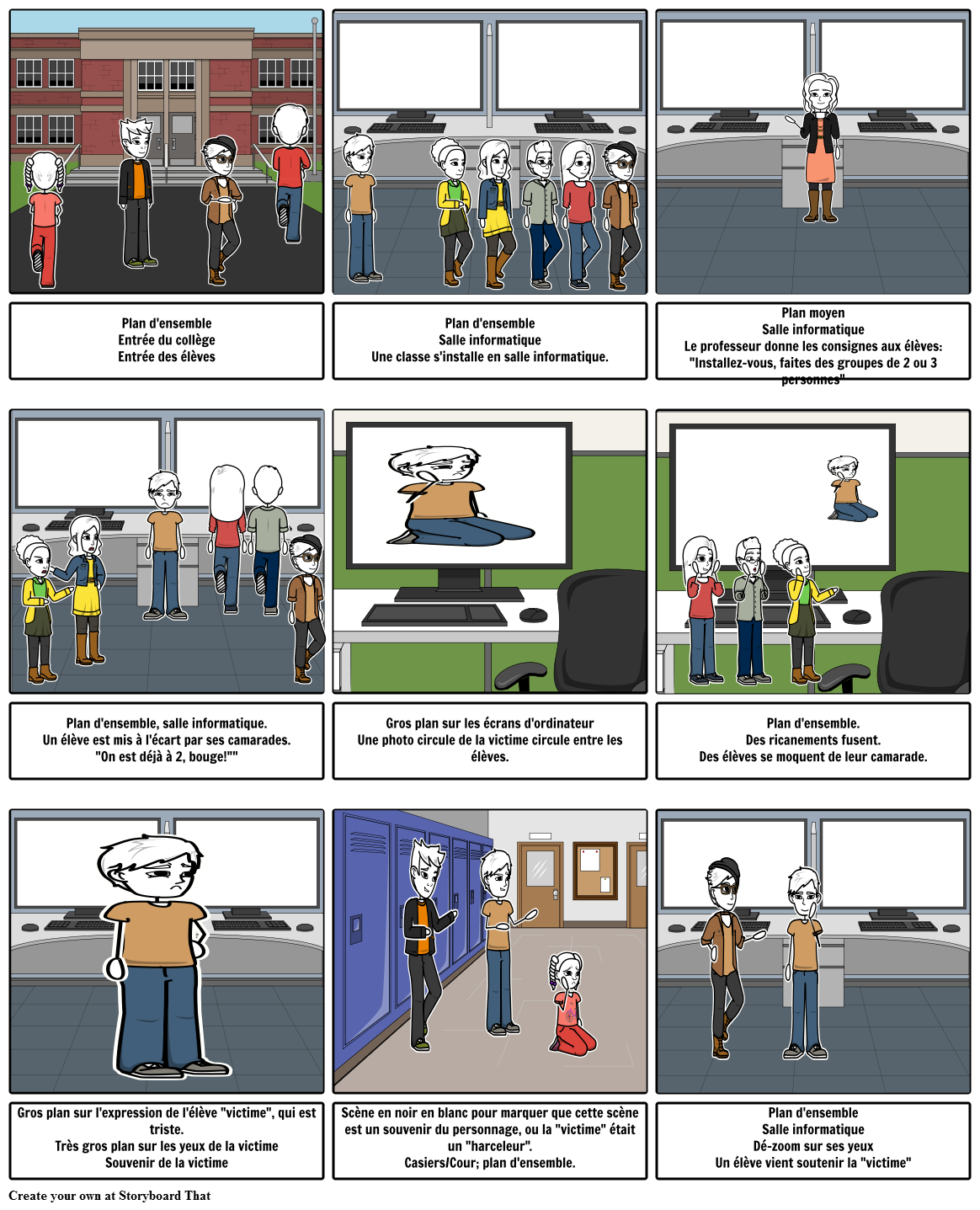 Plan d'ensemble
Entrée du collège
Entrée des élèves

Plan d'ensemble
Salle informatique
Une classe s'installe en salle informatique.

Plan moyen
Salle informatique
Le professeur donne les consignes aux élèves: "Installez-vous, faites des groupes de 2 ou 3 personnes"

Plan d'ensemble, salle informatique.
Un élève est mis à l'écart par ses camarades.
"On est déjà à 2, bouge!""

Gros plan sur les écrans d'ordinateur
Une photo circule de la victime circule entre les élèves.

Plan d'ensemble.
Des ricanements fusent.
Des élèves se moquent de leur camarade.

Gros plan sur l'expression de l'élève "victime", qui est triste.
Très gros plan sur les yeux de la victime
Souvenir de la victime

Scène en noir en blanc pour marquer que cette scène est un souvenir du personnage, ou la "victime" était un "harceleur".
Casiers/Cour; plan d'ensemble.

Plan d'ensemble
Salle informatique
Dé-zoom sur ses yeux
Un élève vient soutenir la "victime"

Create your own at Storyboard That