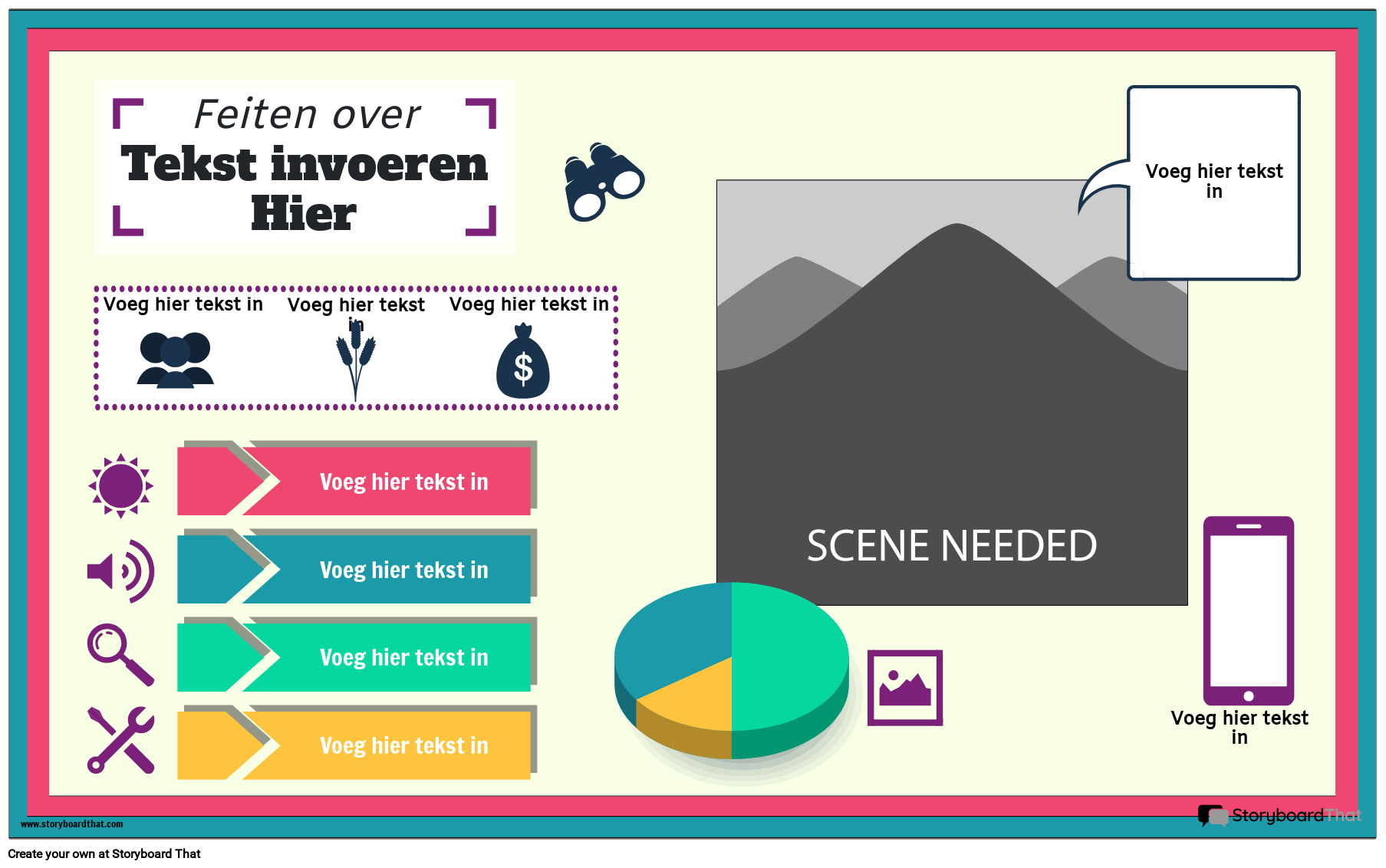 Feiten over
Tekst invoeren Hier

Voeg hier tekst in

Voeg hier tekst in

Voeg hier tekst in

Voeg hier tekst in

Voeg hier tekst in

Voeg hier tekst in

Voeg hier tekst in

Voeg hier tekst in

SCENE NEEDED

Voeg hier tekst in

www.storyboardthat.com

StoryboardThat

Create your own at Storyboard That