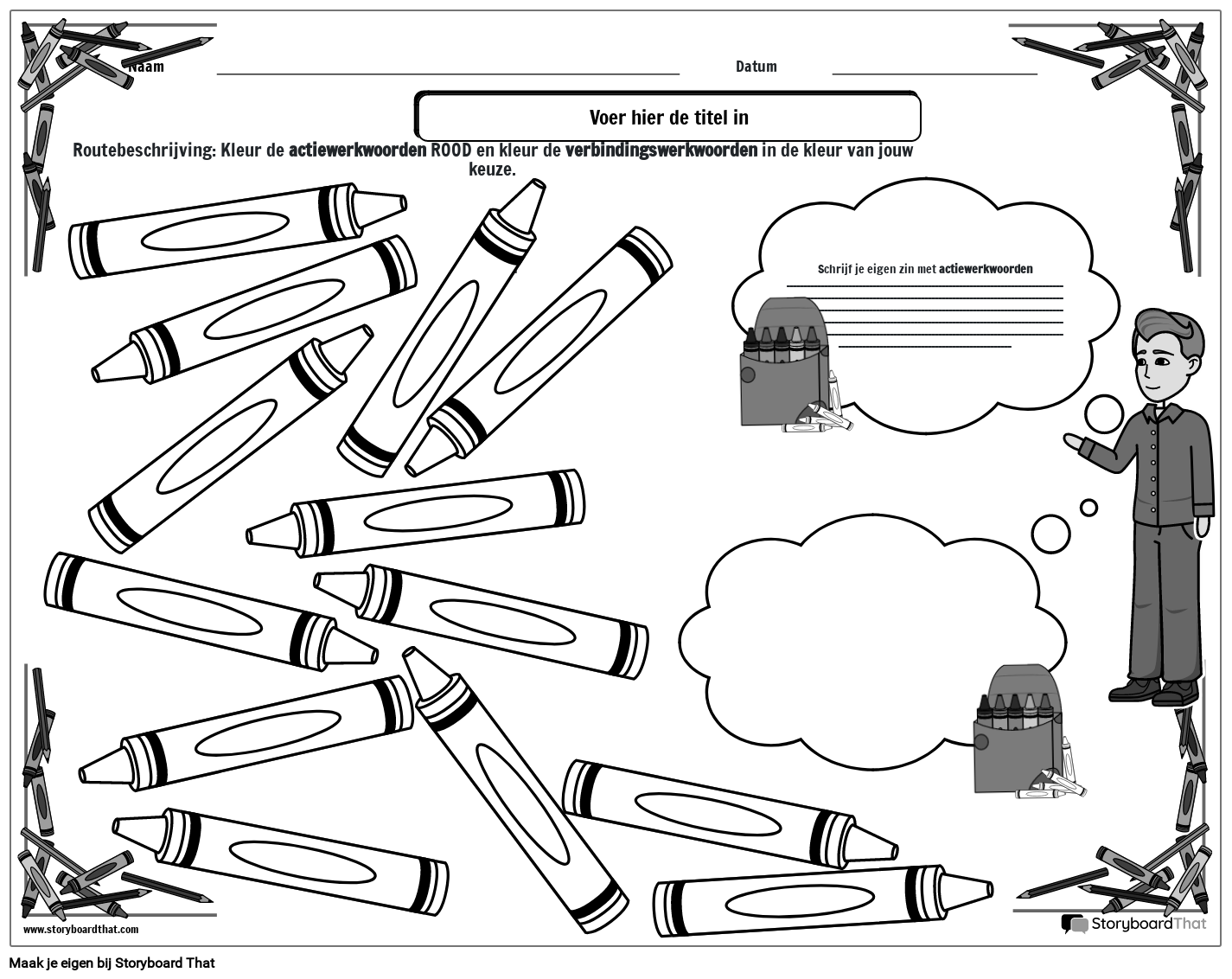 Naam Datum

Voer hier de titel in

Routebeschrijving: Kleur de actiewerkwoorden ROOD en kleur de verbindingswerkwoorden in de kleur van jouw keuze.

Schrijf je eigen zin met actiewerkwoorden

www.storyboardthat.com

StoryboardThat

Maak je eigen bij Storyboard That