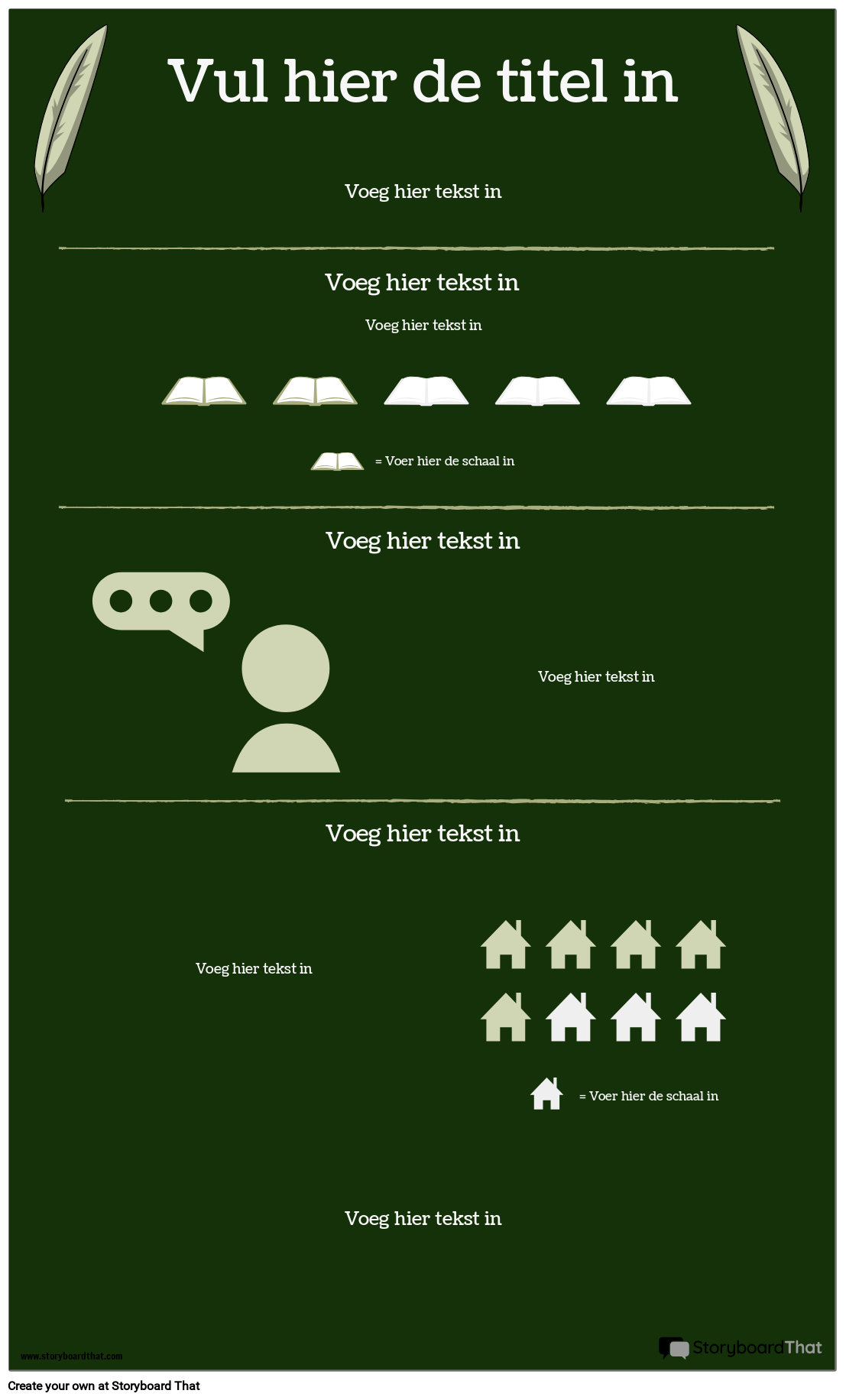 Vul hier de titel in

Voeg hier tekst in

Voeg hier tekst in

Voeg hier tekst in

= Voer hier de schaal in

Voeg hier tekst in

Voeg hier tekst in

Voeg hier tekst in

Voeg hier tekst in

= Voer hier de schaal in

Voeg hier tekst in

www.storyboardthat.com

StoryboardThat

Create your own at Storyboard That