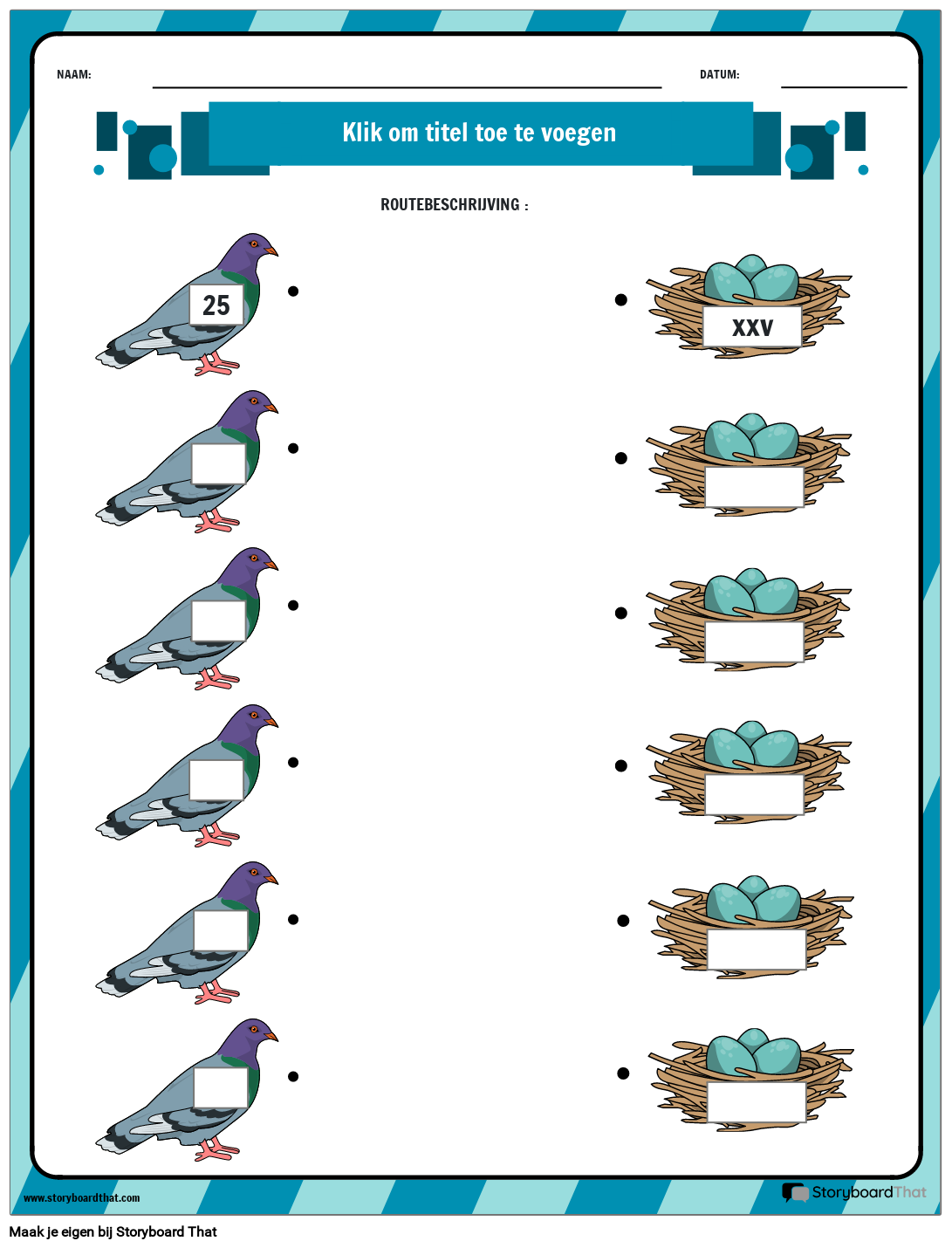 NAAM:

DATUM:

Klik om titel toe te voegen

ROUTEBESCHRIJVING :

25

XXV

www.storyboardthat.com

StoryboardThat

Maak je eigen bij Storyboard That