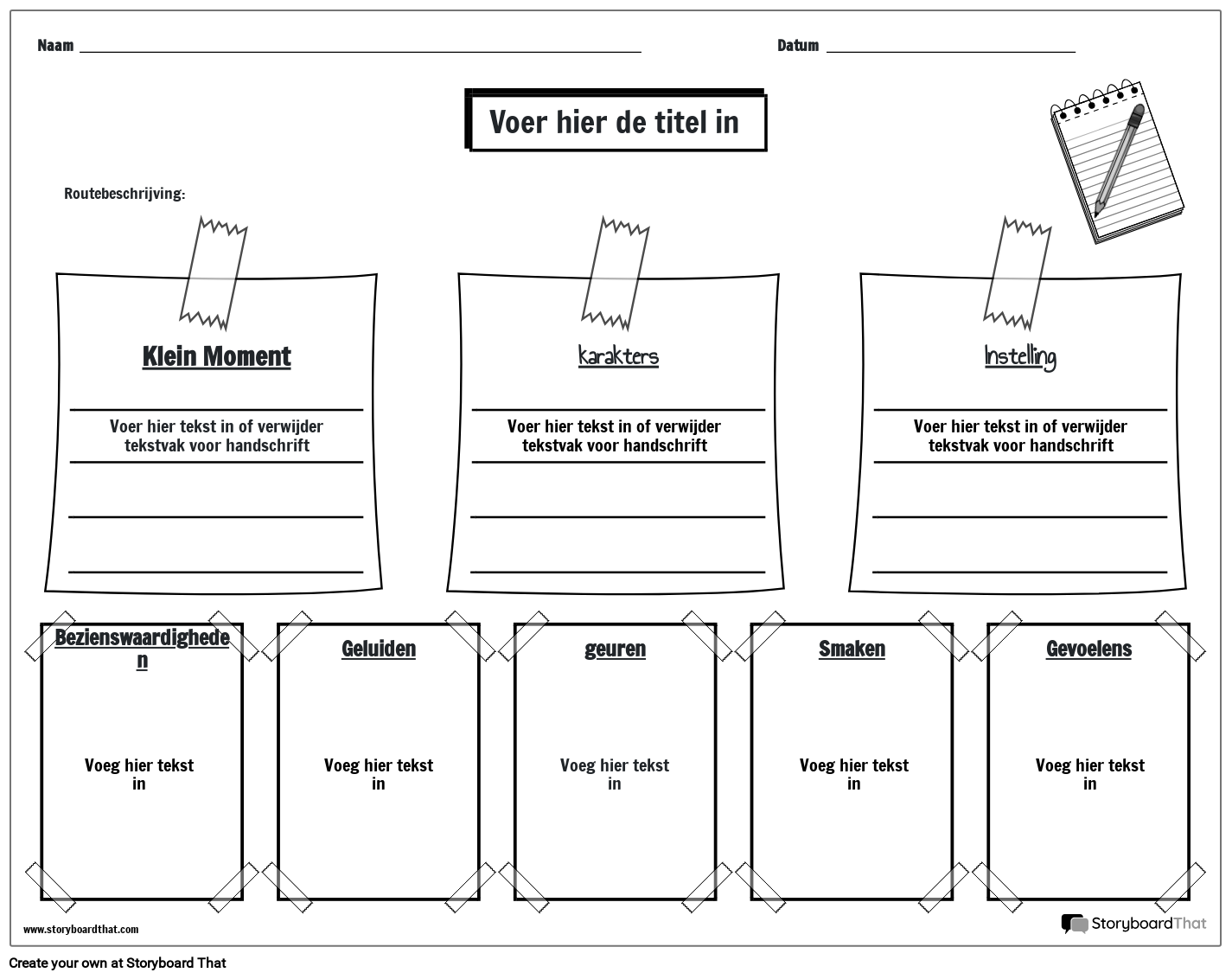 Naam

Datum

Voer hier de titel in

Routebeschrijving:

Klein Moment

Voer hier tekst in of verwijder tekstvak voor handschrift

karakters

Voer hier tekst in of verwijder tekstvak voor handschrift

Instelling

Voer hier tekst in of verwijder tekstvak voor handschrift

Bezienswaardigheden

Voeg hier tekst in

Geluiden

Voeg hier tekst in

geuren

Voeg hier tekst in

Smaken

Voeg hier tekst in

Gevoelens

Voeg hier tekst in

www.storyboardthat.com

StoryboardThat

Create your own at Storyboard That