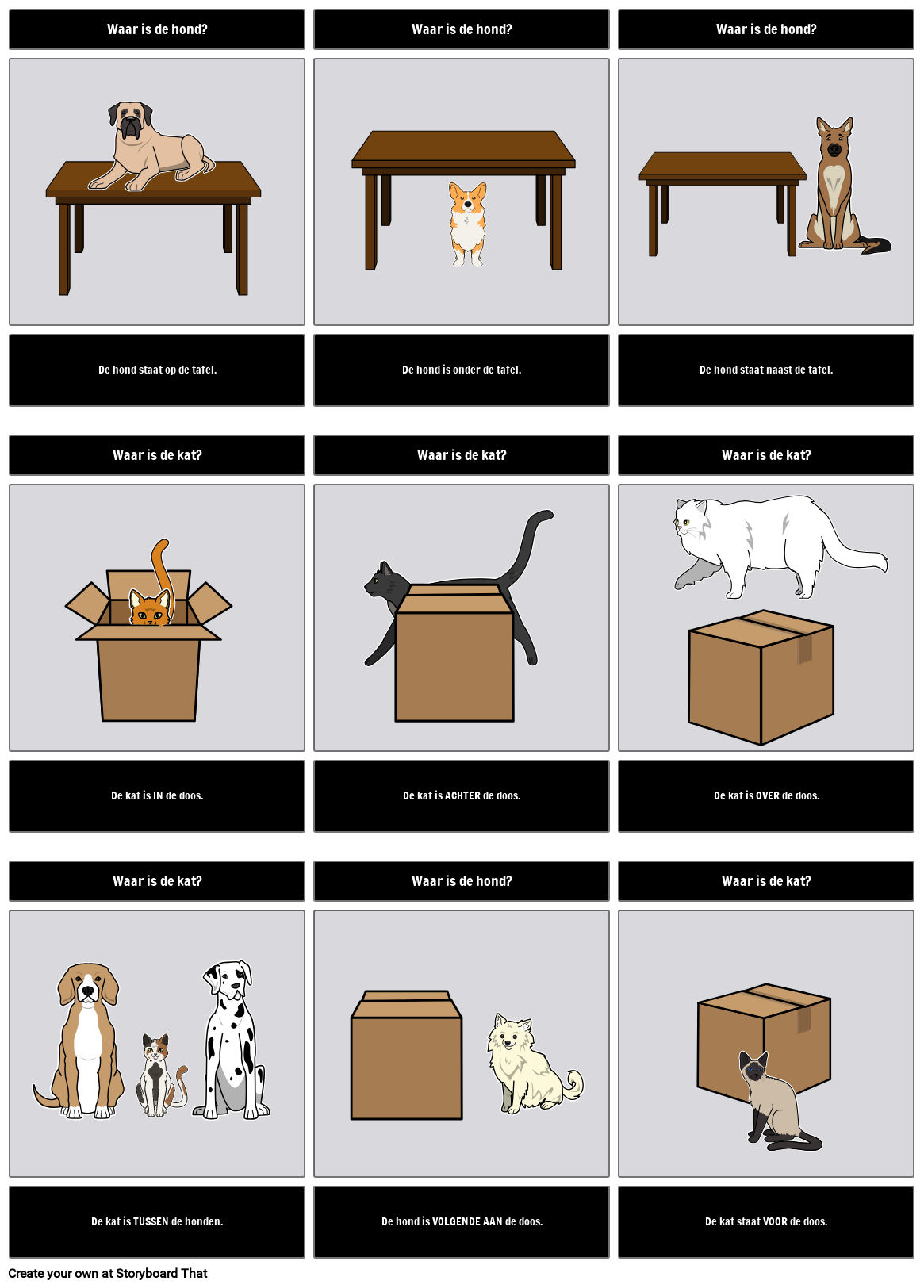 Waar is de hond?

De hond staat op de tafel.

Waar is de hond?

De hond is onder de tafel.

Waar is de hond?

De hond staat naast de tafel.

Waar is de kat?

De kat is IN de doos.

Waar is de kat?

De kat is ACHTER de doos.

Waar is de kat?

De kat is OVER de doos.

Waar is de kat?

De kat is TUSSEN de honden.

Waar is de hond?

De hond is VOLGENDE AAN de doos.

Waar is de kat?

De kat staat VOOR de doos.

Create your own at Storyboard That