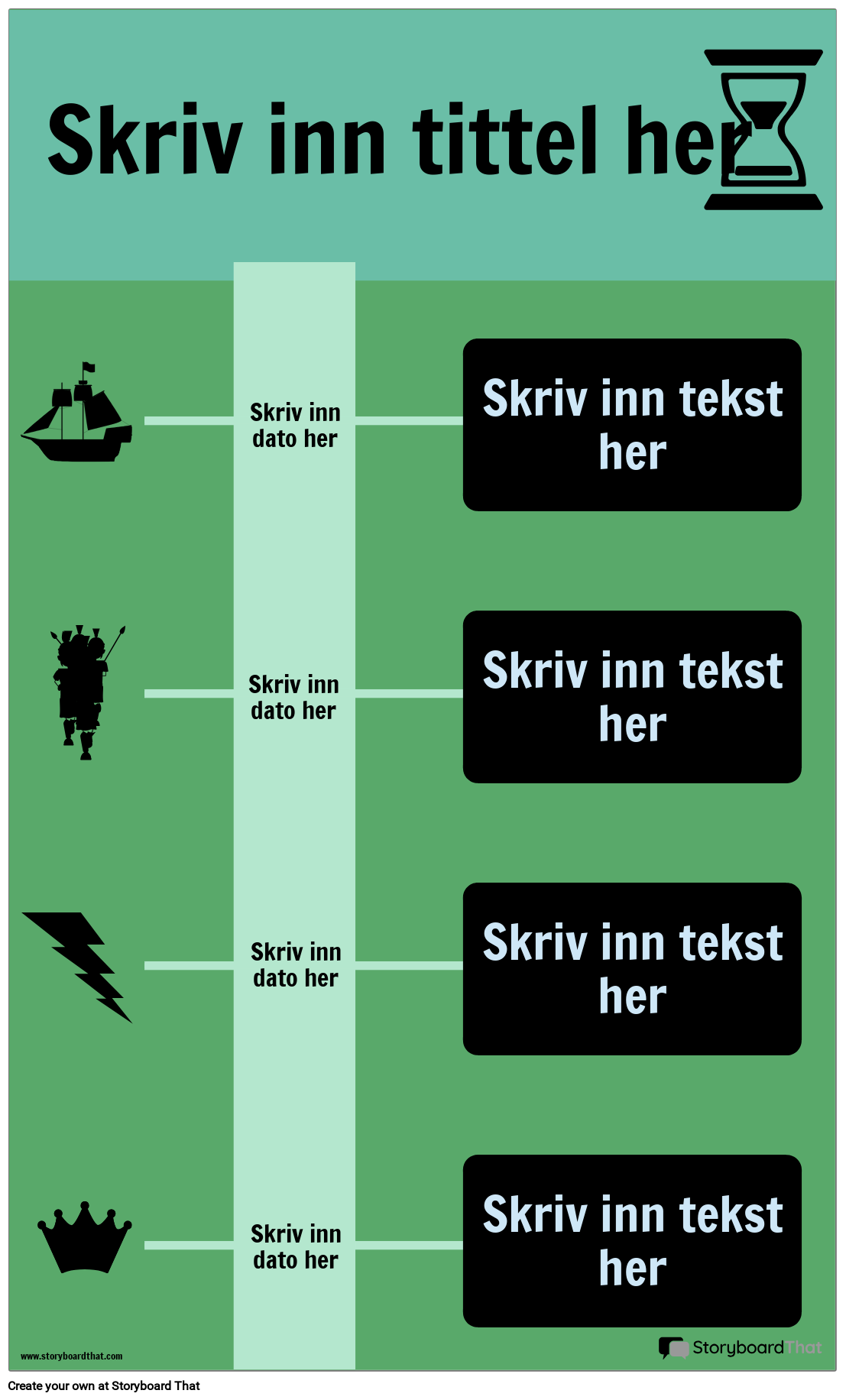 Skriv inn tittel her

Skriv inn dato her

Skriv inn tekst her

Skriv inn dato her

Skriv inn tekst her

Skriv inn dato her

Skriv inn tekst her

Skriv inn dato her

Skriv inn tekst her

www.storyboardthat.com

StoryboardThat

Create your own at Storyboard That