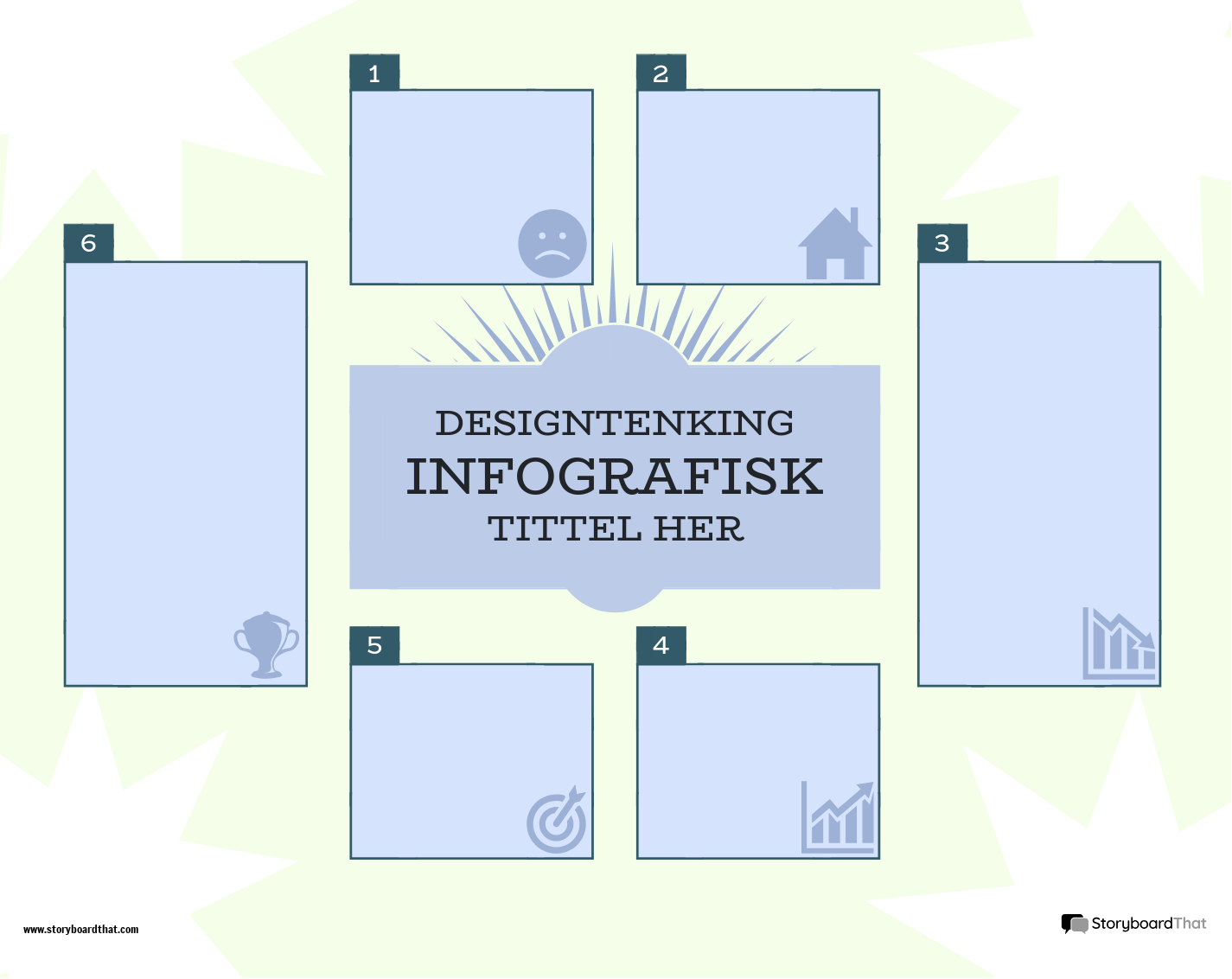 1

2

6

3

DESIGNTENKING
INFOGRAFISK
TITTEL HER

5

4

www.storyboardthat.com

StoryboardThat