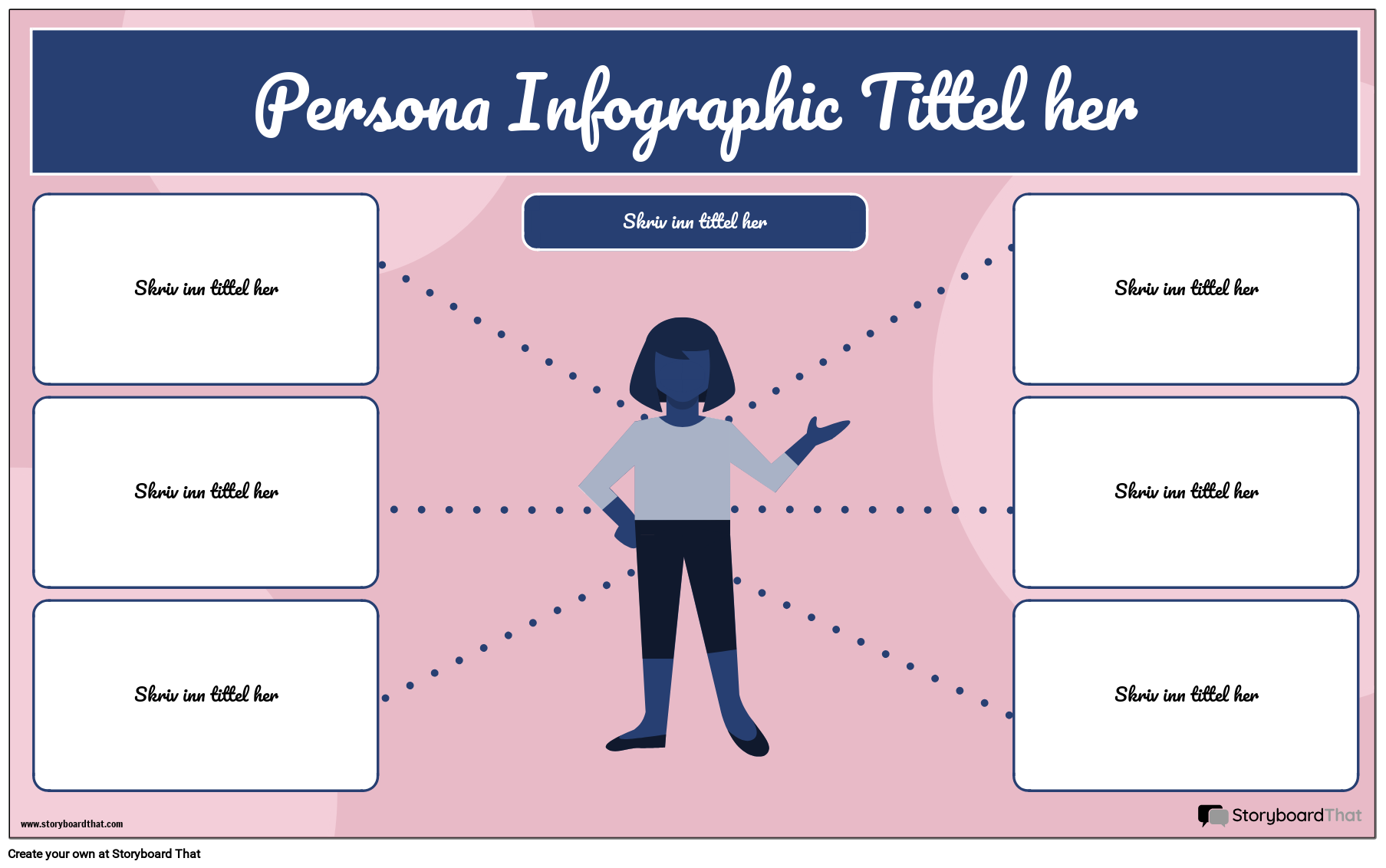 Persona Infographic Tittel her

Skriv inn tittel her

Skriv inn tittel her

Skriv inn tittel her

Skriv inn tittel her

Skriv inn tittel her

Skriv inn tittel her

Skriv inn tittel her

www.storyboardthat.com

StoryboardThat

Create your own at Storyboard That