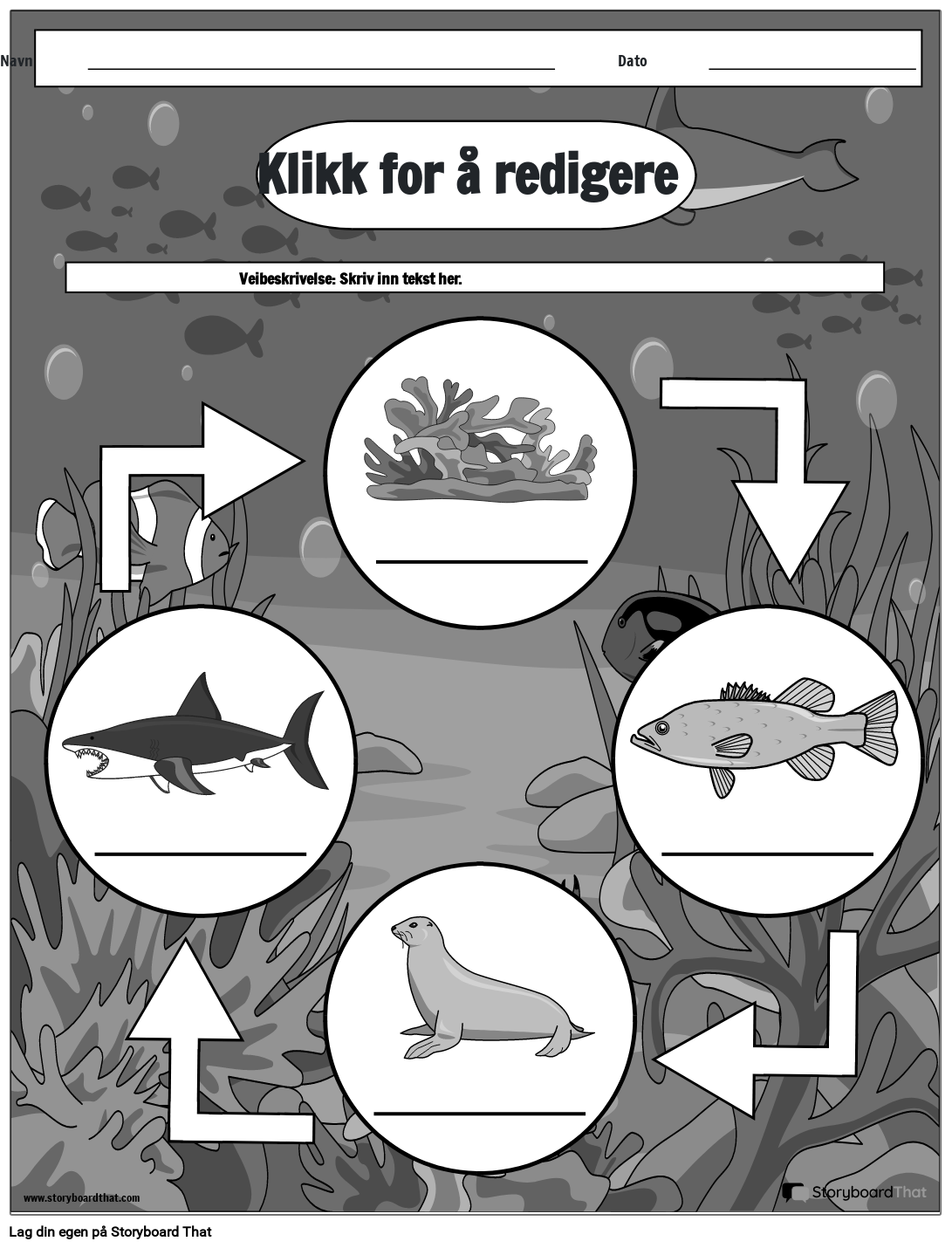 Navn

Dato

Klikk for å redigere

Veibeskrivelse: Skriv inn tekst her.

www.storyboardthat.com

StoryboardThat

Lag din egen på Storyboard That