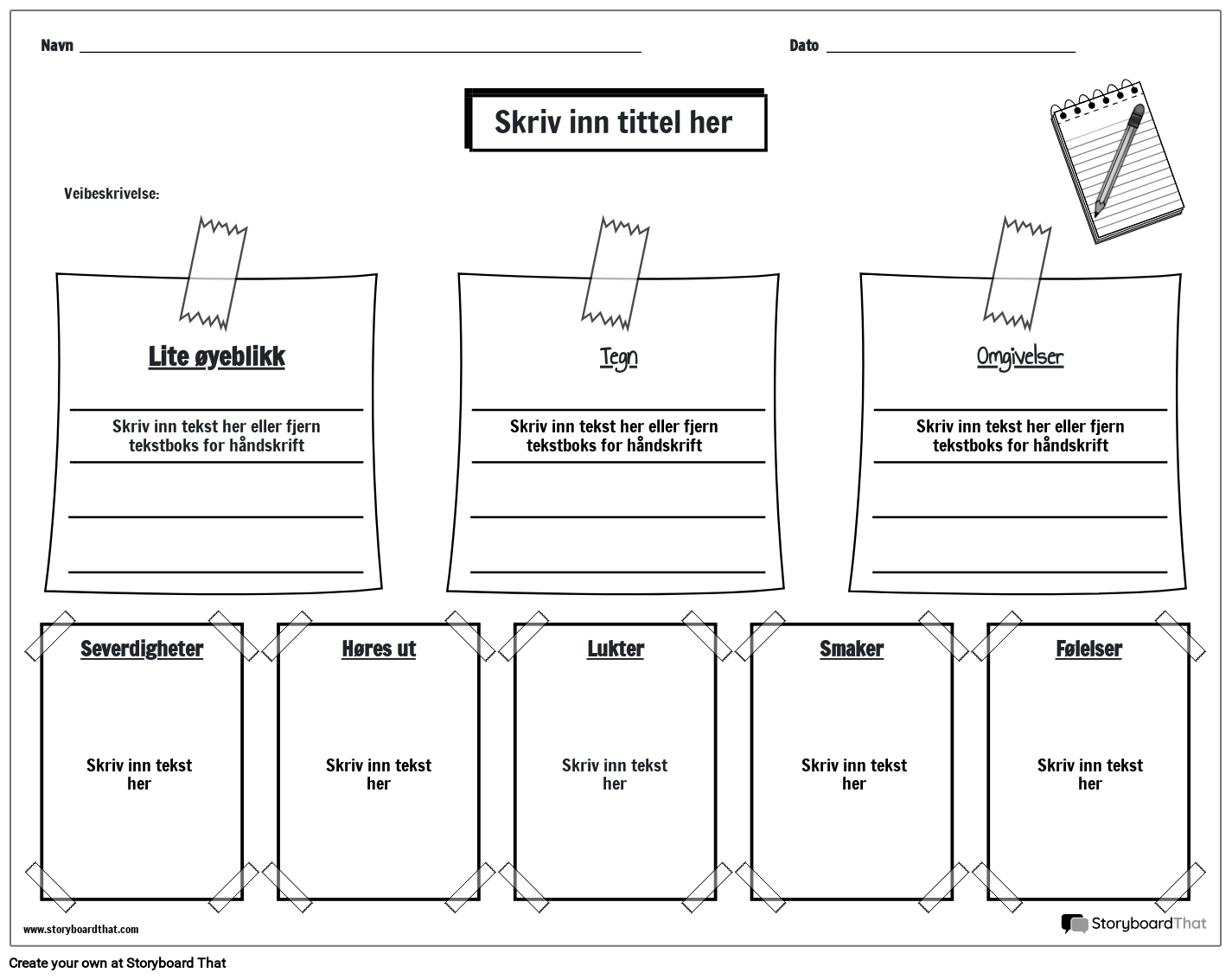 Navn

Dato

Skriv inn tittel her

Veibeskrivelse:

Lite øyeblikk

Skriv inn tekst her eller fjern tekstboks for håndskrift

Tegn

Skriv inn tekst her eller fjern tekstboks for håndskrift

Omgivelser

Skriv inn tekst her eller fjern tekstboks for håndskrift

Severdigheter

Skriv inn tekst her

Høres ut

Skriv inn tekst her

Lukter

Skriv inn tekst her

Smaker

Skriv inn tekst her

Følelser

Skriv inn tekst her

www.storyboardthat.com

StoryboardThat

Create your own at Storyboard That