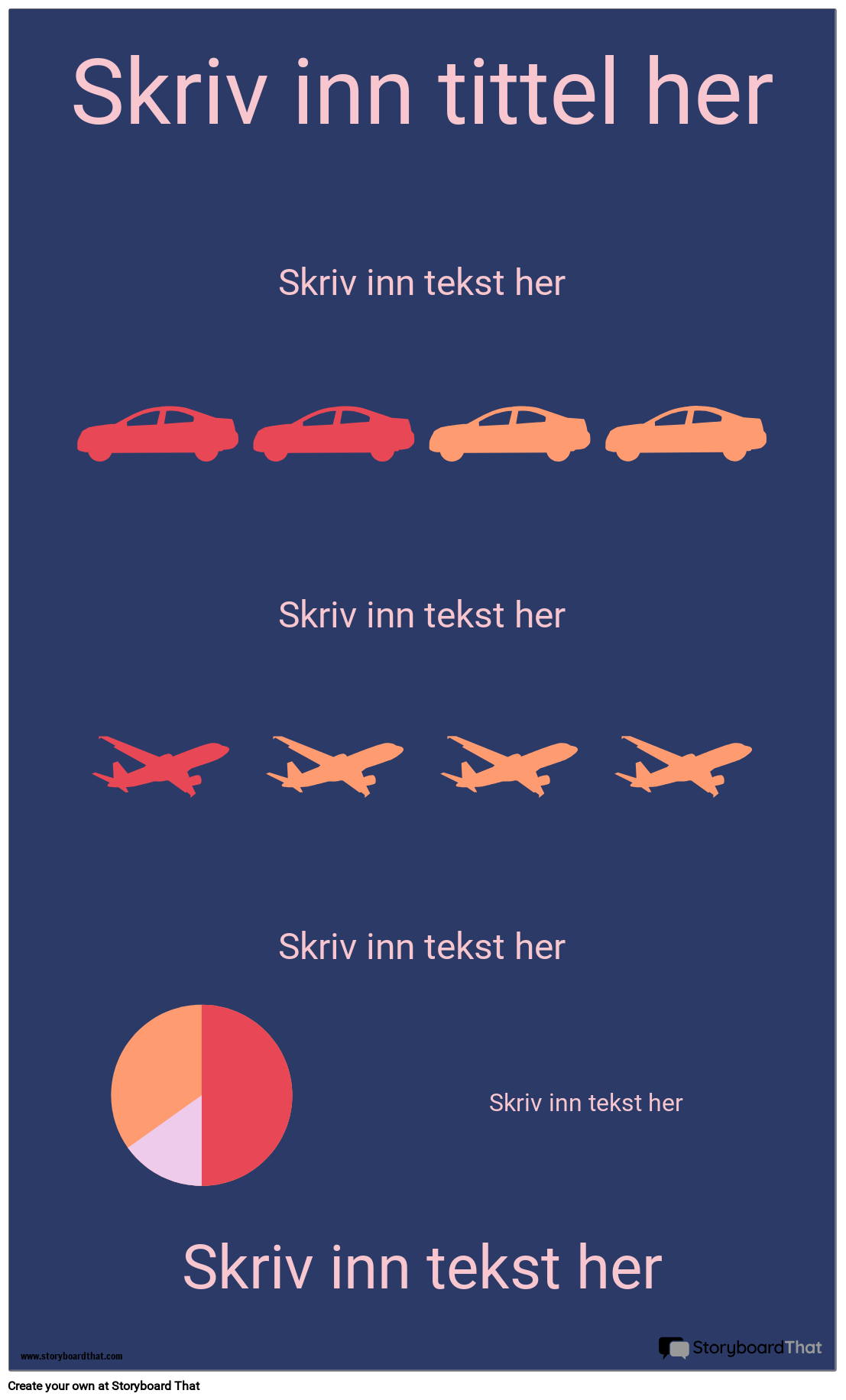 Skriv inn tittel her

Skriv inn tekst her

Skriv inn tekst her

Skriv inn tekst her

Skriv inn tekst her

Skriv inn tekst her

www.storyboardthat.com

StoryboardThat

Create your own at Storyboard That