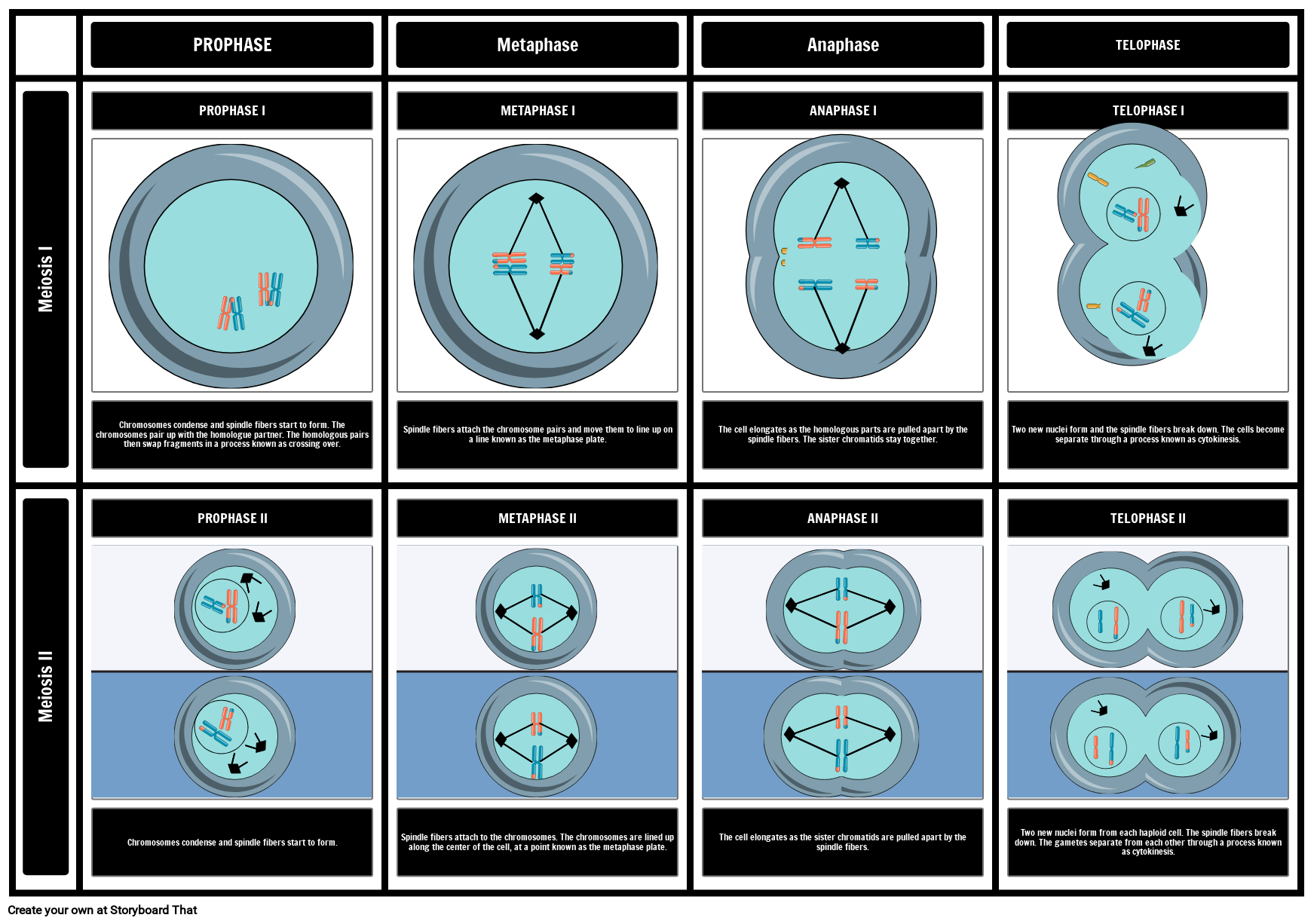 PROPHASE

Metaphase

Anaphase

TELOPHASE

Meiosis I

PROPHASE I

Chromosomes condense and spindle fibers start to form. The chromosomes pair up with the homologue partner. The homologous pairs then swap fragments in a process known as crossing over.

METAPHASE I

Spindle fibers attach the chromosome pairs and move them to line up on a line known as the metaphase plate.

ANAPHASE I

The cell elongates as the homologous parts are pulled apart by the spindle fibers. The sister chromatids stay together.

TELOPHASE I

Two new nuclei form and the spindle fibers break down. The cells become separate through a process known as cytokinesis.

Meiosis II

PROPHASE II

Chromosomes condense and spindle fibers start to form.

METAPHASE II

Spindle fibers attach to the chromosomes. The chromosomes are lined up along the center of the cell, at a point known as the metaphase plate.

ANAPHASE II

The cell elongates as the sister chromatids are pulled apart by the spindle fibers.

TELOPHASE II

Two new nuclei form from each haploid cell. The spindle fibers break down. The gametes separate from each other through a process known as cytokinesis.

Create your own at Storyboard That