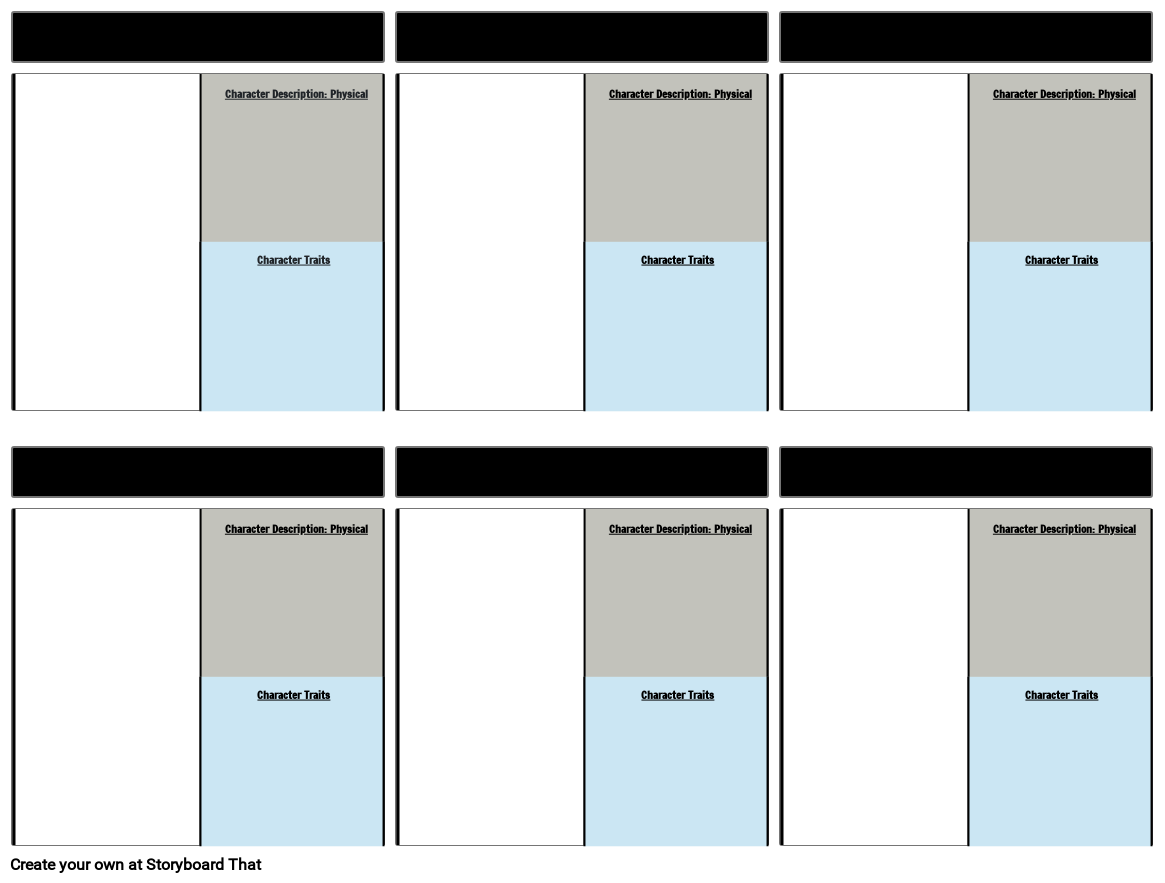 Character Description: Physical

Character Traits

Character Description: Physical

Character Traits

Character Description: Physical

Character Traits

Character Description: Physical

Character Traits

Character Description: Physical

Character Traits

Character Description: Physical

Character Traits

Create your own at Storyboard That