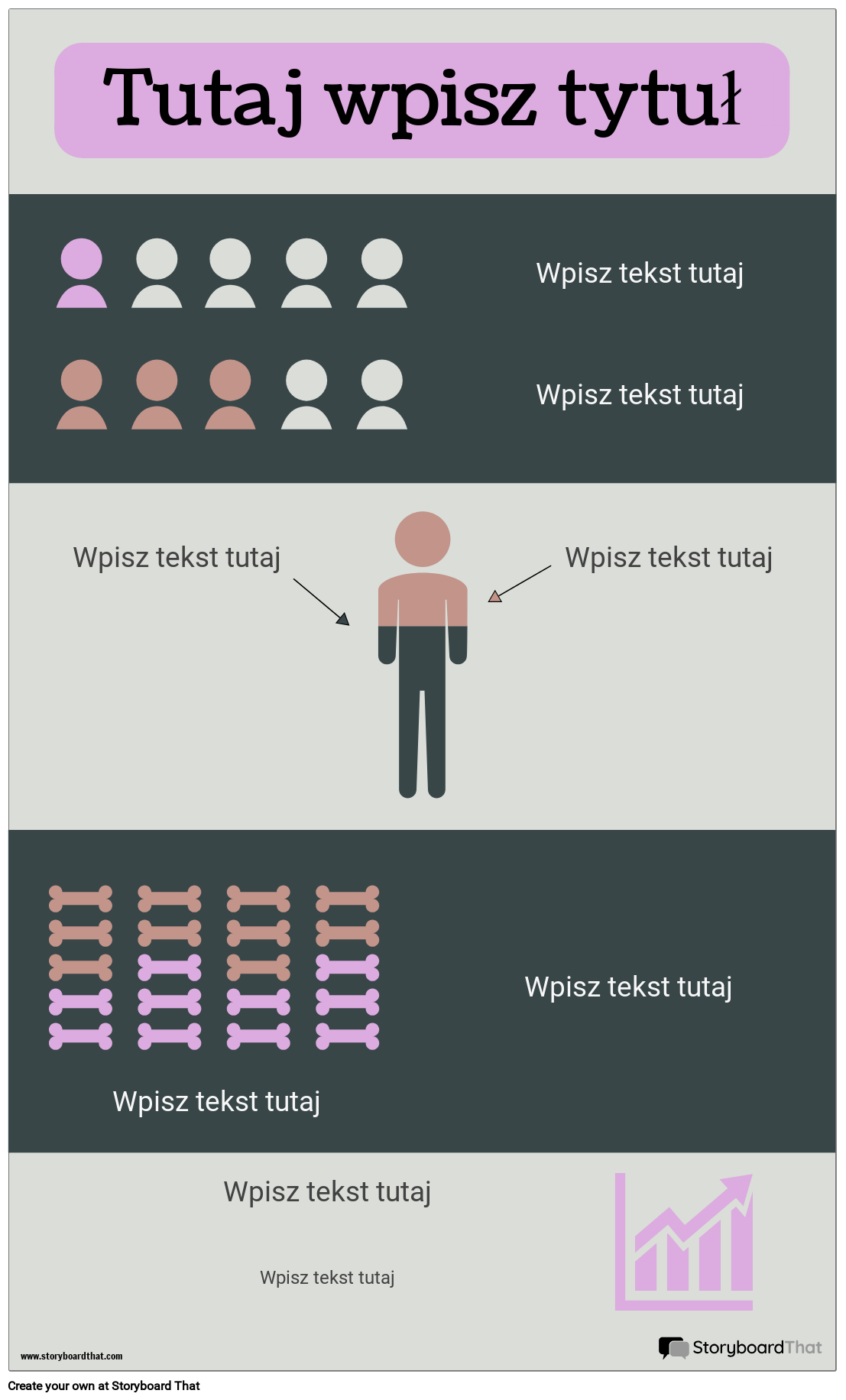 Tutaj wpisz tytuł

Wpisz tekst tutaj

Wpisz tekst tutaj

Wpisz tekst tutaj

Wpisz tekst tutaj

Wpisz tekst tutaj

Wpisz tekst tutaj

Wpisz tekst tutaj

Wpisz tekst tutaj

www.storyboardthat.com

StoryboardThat

Create your own at Storyboard That